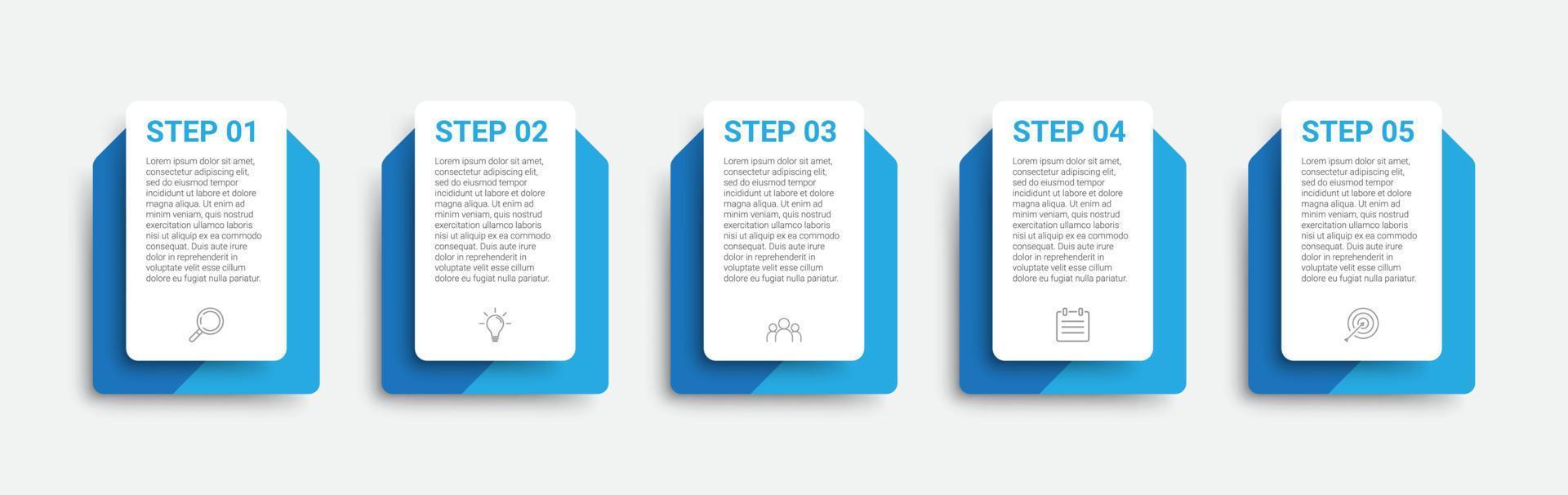 STEP 01

Lorem ipsum dolor sit amet, consectetur adipiscing elit, sed do eiusmod tempor incididunt ut labore et dolore magna aliqua. Ut enim ad minim veniam, quis nostrud exercitation ullamco laboris nisi ut aliquip ex ea commodo consequat. Duis aute irure dolor in reprehenderit in voluptate velit esse cillum dolore eu fugiat nulla pariatur.

STEP 02

Lorem ipsum dolor sit amet, consectetur adipiscing elit, sed do eiusmod tempor incididunt ut labore et dolore magna aliqua. Ut enim ad minim veniam, quis nostrud exercitation ullamco laboris nisi ut aliquip ex ea commodo consequat. Duis aute irure dolor in reprehenderit in voluptate velit esse cillum dolore eu fugiat nulla pariatur.

STEP 03

Lorem ipsum dolor sit amet, consectetur adipiscing elit, sed do eiusmod tempor incididunt ut labore et dolore magna aliqua. Ut enim ad minim veniam, quis nostrud exercitation ullamco laboris nisi ut aliquip ex ea commodo consequat. Duis aute irure dolor in reprehenderit in voluptate velit esse cillum dolore eu fugiat nulla pariatur.

STEP 04

Lorem ipsum dolor sit amet, consectetur adipiscing elit, sed do eiusmod tempor incididunt ut labore et dolore magna aliqua. Ut enim ad minim veniam, quis nostrud exercitation ullamco laboris nisi ut aliquip ex ea commodo consequat. Duis aute irure dolor in reprehenderit in voluptate velit esse cillum dolore eu fugiat nulla pariatur.

STEP 05

Lorem ipsum dolor sit amet, consectetur adipiscing elit, sed do eiusmod tempor incididunt ut labore et dolore magna aliqua. Ut enim ad minim veniam, quis nostrud exercitation ullamco laboris nisi ut aliquip ex ea commodo consequat. Duis aute irure dolor in reprehenderit in voluptate velit esse cillum dolore eu fugiat nulla pariatur.