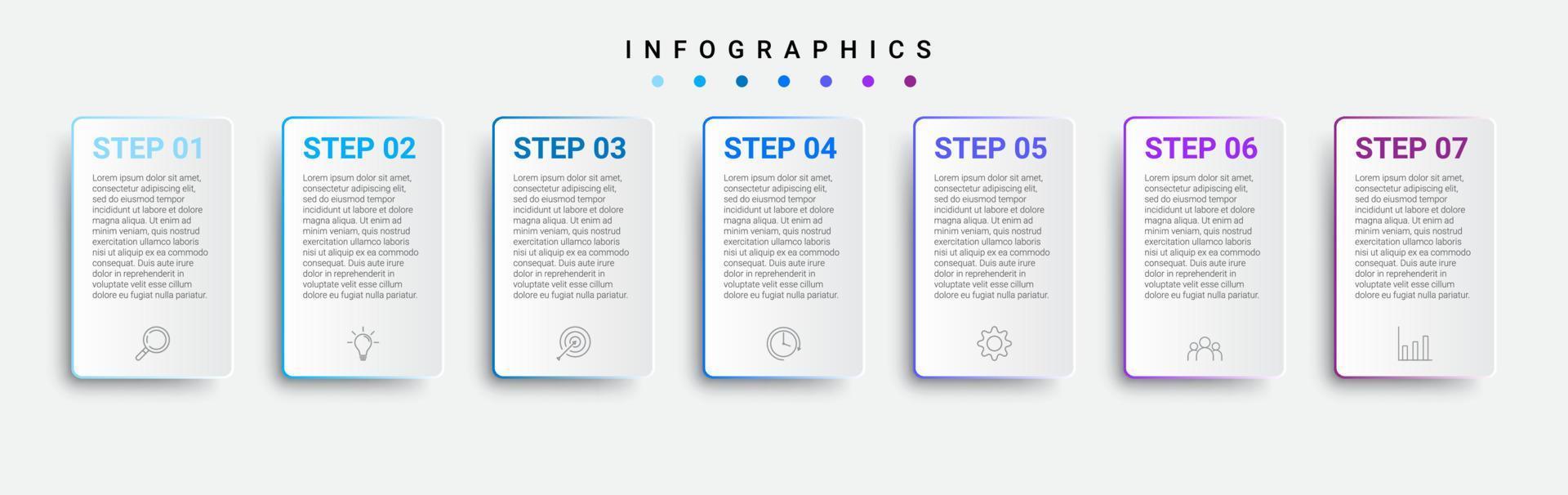 INFOGRAPHICS

STEP 01

Lorem ipsum dolor sit amet, consectetur adipiscing elit, sed do eiusmod tempor incididunt ut labore et dolore magna aliqua. Ut enim ad minim veniam, quis nostrud exercitation ullamco laboris nisi ut aliquip ex ea commodo consequat. Duis aute irure dolor in reprehenderit in voluptate velit esse cillum dolore eu fugiat nulla pariatur.

STEP 02

Lorem ipsum dolor sit amet, consectetur adipiscing elit, sed do eiusmod tempor incididunt ut labore et dolore magna aliqua. Ut enim ad minim veniam, quis nostrud exercitation ullamco laboris nisi ut aliquip ex ea commodo consequat. Duis aute irure dolor in reprehenderit in voluptate velit esse cillum dolore eu fugiat nulla pariatur.

STEP 03

Lorem ipsum dolor sit amet, consectetur adipiscing elit, sed do eiusmod tempor incididunt ut labore et dolore magna aliqua. Ut enim ad minim veniam, quis nostrud exercitation ullamco laboris nisi ut aliquip ex ea commodo consequat. Duis aute irure dolor in reprehenderit in voluptate velit esse cillum dolore eu fugiat nulla pariatur.

STEP 04

Lorem ipsum dolor sit amet, consectetur adipiscing elit, sed do eiusmod tempor incididunt ut labore et dolore magna aliqua. Ut enim ad minim veniam, quis nostrud exercitation ullamco laboris nisi ut aliquip ex ea commodo consequat. Duis aute irure dolor in reprehenderit in voluptate velit esse cillum dolore eu fugiat nulla pariatur.

STEP 05

Lorem ipsum dolor sit amet, consectetur adipiscing elit, sed do eiusmod tempor incididunt ut labore et dolore magna aliqua. Ut enim ad minim veniam, quis nostrud exercitation ullamco laboris nisi ut aliquip ex ea commodo consequat. Duis aute irure dolor in reprehenderit in voluptate velit esse cillum dolore eu fugiat nulla pariatur.

STEP 06

Lorem ipsum dolor sit amet, consectetur adipiscing elit, sed do eiusmod tempor incididunt ut labore et dolore magna aliqua. Ut enim ad minim veniam, quis nostrud exercitation ullamco laboris nisi ut aliquip ex ea commodo consequat. Duis aute irure dolor in reprehenderit in voluptate velit esse cillum dolore eu fugiat nulla pariatur.

STEP 07

Lorem ipsum dolor sit amet, consectetur adipiscing elit, sed do eiusmod tempor incididunt ut labore et dolore magna aliqua. Ut enim ad minim veniam, quis nostrud exercitation ullamco laboris nisi ut aliquip ex ea commodo consequat. Duis aute irure dolor in reprehenderit in voluptate velit esse cillum dolore eu fugiat nulla pariatur.