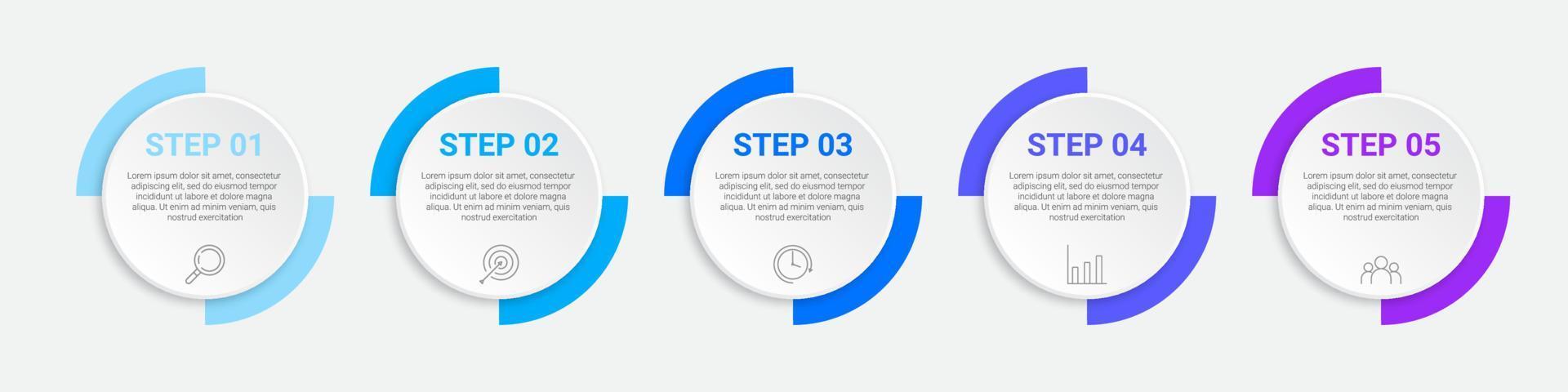 STEP 01

Lorem ipsum dolor sit amet, consectetur adipiscing elit, sed do eiusmod tempor incididunt ut labore et dolore magna aliqua. Ut enim ad minim veniam, quis nostrud exercitation

STEP 02

Lorem ipsum dolor sit amet, consectetur adipiscing elit, sed do eiusmod tempor incididunt ut labore et dolore magna aliqua. Ut enim ad minim veniam, quis nostrud exercitation

STEP 03

Lorem ipsum dolor sit amet, consectetur adipiscing elit, sed do eiusmod tempor incididunt ut labore et dolore magna aliqua. Ut enim ad minim veniam, quis nostrud exercitation

STEP 04

Lorem ipsum dolor sit amet, consectetur adipiscing elit, sed do eiusmod tempor incididunt ut labore et dolore magna aliqua. Ut enim ad minim veniam, quis nostrud exercitation

STEP 05

Lorem ipsum dolor sit amet, consectetur adipiscing elit, sed do eiusmod tempor incididunt ut labore et dolore magna aliqua. Ut enim ad minim veniam, quis nostrud exercitation