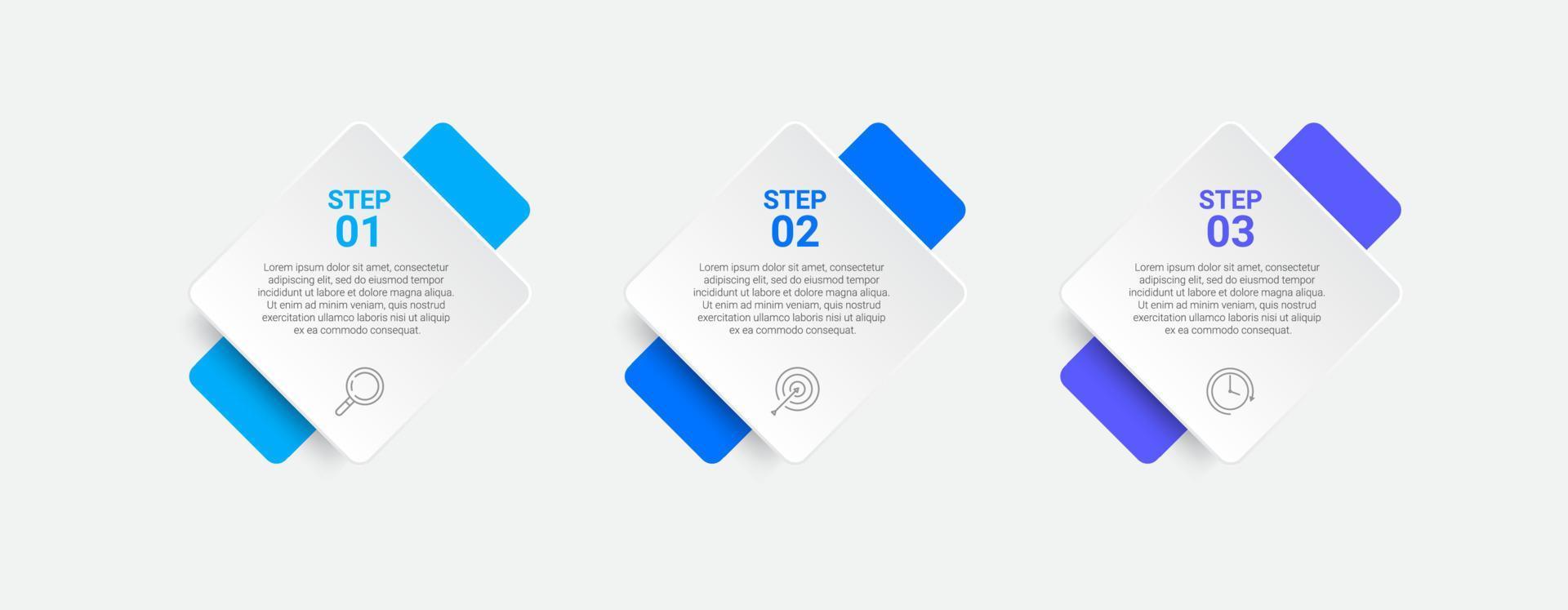 STEP
01

Lorem ipsum dolor sit amet, consectetur adipiscing elit, sed do eiusmod tempor incididunt ut labore et dolore magna aliqua. Ut enim ad minim veniam, quis nostrud exercitation ullamco laboris nisi ut aliquip ex ea commodo consequat.

STEP
02

Lorem ipsum dolor sit amet, consectetur adipiscing elit, sed do eiusmod tempor incididunt ut labore et dolore magna aliqua. Ut enim ad minim veniam, quis nostrud exercitation ullamco laboris nisi ut aliquip ex ea commodo consequat.

STEP
03

Lorem ipsum dolor sit amet, consectetur adipiscing elit, sed do eiusmod tempor incididunt ut labore et dolore magna aliqua. Ut enim ad minim veniam, quis nostrud exercitation ullamco laboris nisi ut aliquip ex ea commodo consequat.