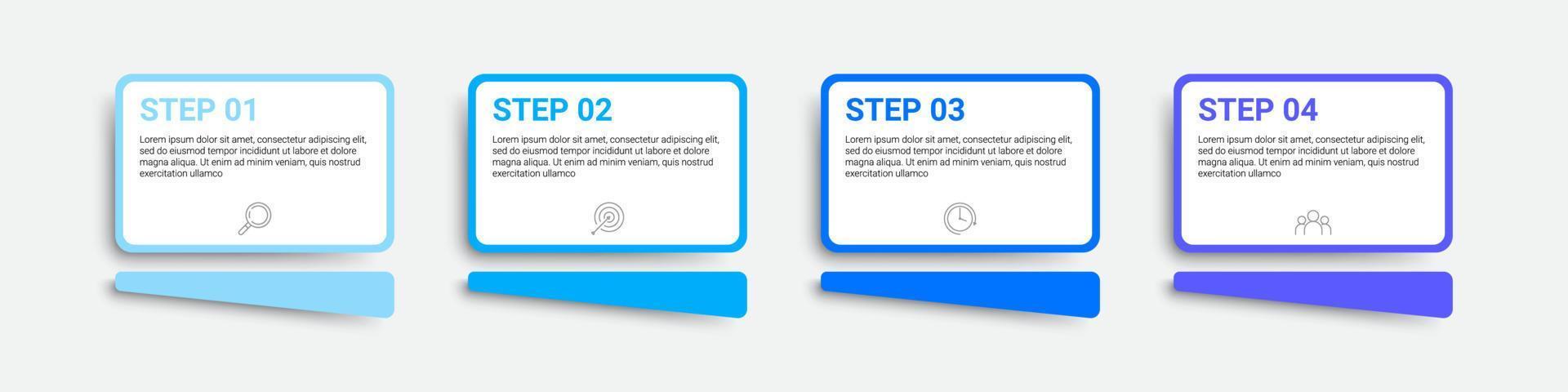 STEP 01

Lorem ipsum dolor sit amet, consectetur adipiscing elit, sed do eiusmod tempor incididunt ut labore et dolore magna aliqua. Ut enim ad minim veniam, quis nostrud exercitation ullamco

STEP 02

Lorem ipsum dolor sit amet, consectetur adipiscing elit, sed do eiusmod tempor incididunt ut labore et dolore magna aliqua. Ut enim ad minim veniam, quis nostrud exercitation ullamco

STEP 03

Lorem ipsum dolor sit amet, consectetur adipiscing elit, sed do eiusmod tempor incididunt ut labore et dolore magna aliqua. Ut enim ad minim veniam, quis nostrud exercitation ullamco

STEP 04

Lorem ipsum dolor sit amet, consectetur adipiscing elit, sed do eiusmod tempor incididunt ut labore et dolore magna aliqua. Ut enim ad minim veniam, quis nostrud exercitation ullamco