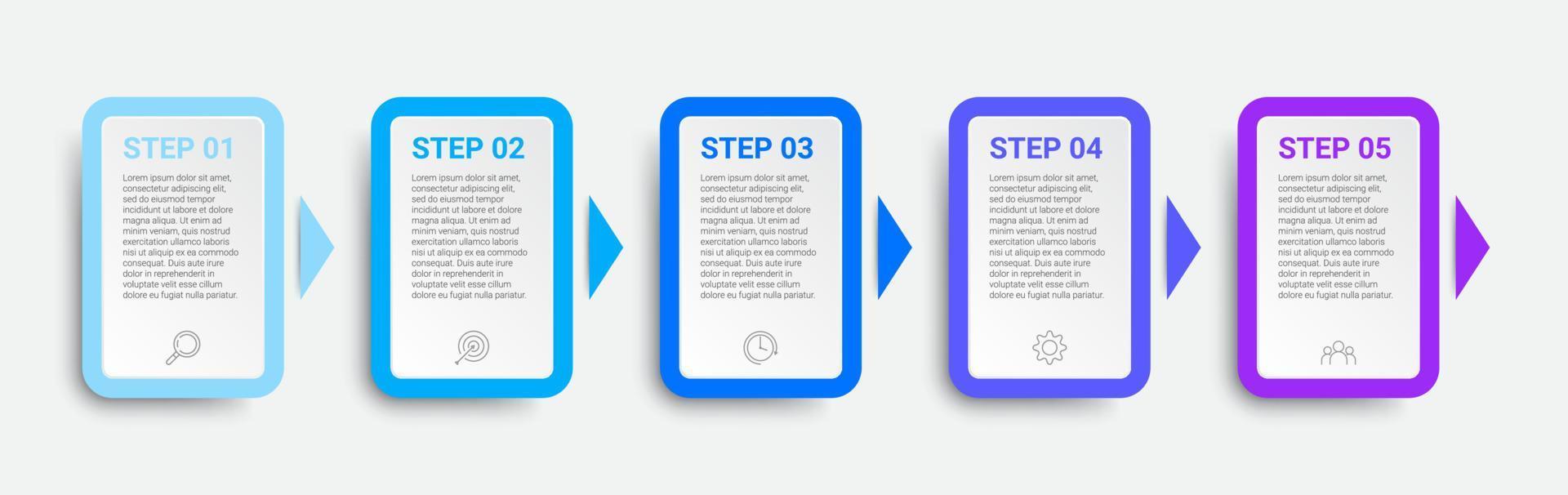 STEP 01

Lorem ipsum dolor sit amet, consectetur adipiscing elit, sed do eiusmod tempor incididunt ut labore et dolore magna aliqua. Ut enim ad minim veniam, quis nostrud exercitation ullamco laboris nisi ut aliquip ex ea commodo consequat. Duis aute irure dolor in reprehenderit in voluptate velit esse cillum dolore eu fugiat nulla pariatur.

STEP 02

Lorem ipsum dolor sit amet, consectetur adipiscing elit, sed do eiusmod tempor incididunt ut labore et dolore magna aliqua. Ut enim ad minim veniam, quis nostrud exercitation ullamco laboris nisi ut aliquip ex ea commodo consequat. Duis aute irure dolor in reprehenderit in voluptate velit esse cillum dolore eu fugiat nulla pariatur.

STEP 03

Lorem ipsum dolor sit amet, consectetur adipiscing elit, sed do eiusmod tempor incididunt ut labore et dolore magna aliqua. Ut enim ad minim veniam, quis nostrud exercitation ullamco laboris nisi ut aliquip ex ea commodo consequat. Duis aute irure dolor in reprehenderit in voluptate velit esse cillum dolore eu fugiat nulla pariatur.

STEP 04

Lorem ipsum dolor sit amet, consectetur adipiscing elit, sed do eiusmod tempor incididunt ut labore et dolore magna aliqua. Ut enim ad minim veniam, quis nostrud exercitation ullamco laboris nisi ut aliquip ex ea commodo consequat. Duis aute irure dolor in reprehenderit in voluptate velit esse cillum dolore eu fugiat nulla pariatur.

STEP 05

Lorem ipsum dolor sit amet, consectetur adipiscing elit, sed do eiusmod tempor incididunt ut labore et dolore magna aliqua. Ut enim ad minim veniam, quis nostrud exercitation ullamco laboris nisi ut aliquip ex ea commodo consequat. Duis aute irure dolor in reprehenderit in voluptate velit esse cillum dolore eu fugiat nulla pariatur.