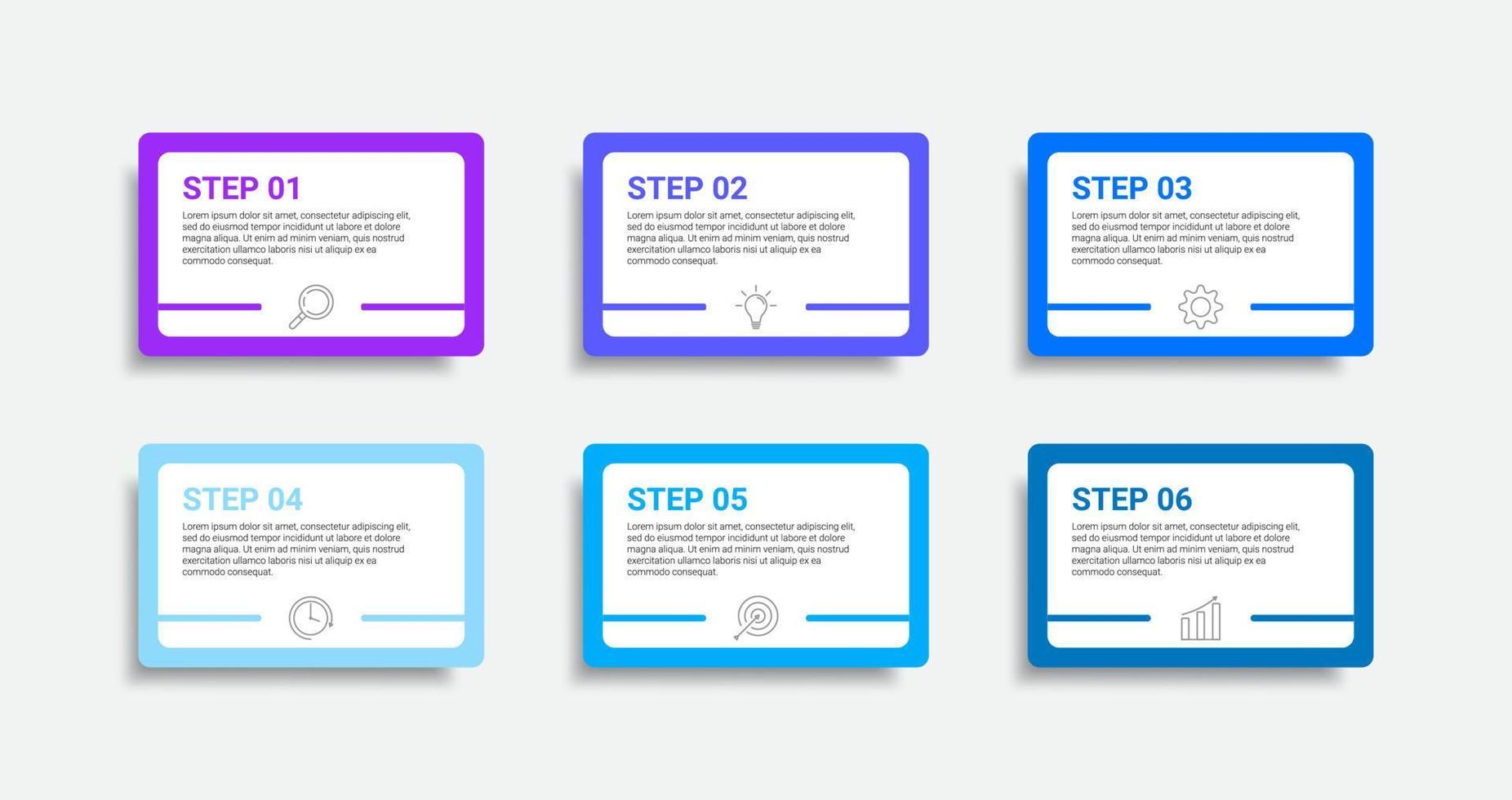 STEP 01

Lorem ipsum dolor sit amet, consectetur adipiscing elit, sed do eiusmod tempor incididunt ut labore et dolore magna aliqua. Ut enim ad minim veniam, quis nostrud exercitation ullamco laboris nisi ut aliquip ex ea commodo consequat.

STEP 02

Lorem ipsum dolor sit amet, consectetur adipiscing elit, sed do eiusmod tempor incididunt ut labore et dolore magna aliqua. Ut enim ad minim veniam, quis nostrud exercitation ullamco laboris nisi ut aliquip ex ea commodo consequat.

STEP 03

Lorem ipsum dolor sit amet, consectetur adipiscing elit, sed do eiusmod tempor incididunt ut labore et dolore magna aliqua. Ut enim ad minim veniam, quis nostrud exercitation ullamco laboris nisi ut aliquip ex ea commodo consequat.

STEP 04

Lorem ipsum dolor sit amet, consectetur adipiscing elit, sed do eiusmod tempor incididunt ut labore et dolore magna aliqua. Ut enim ad minim veniam, quis nostrud exercitation ullamco laboris nisi ut aliquip ex ea commodo consequat.

STEP 05

Lorem ipsum dolor sit amet, consectetur adipiscing elit, sed do eiusmod tempor incididunt ut labore et dolore magna aliqua. Ut enim ad minim veniam, quis nostrud exercitation ullamco laboris nisi ut aliquip ex ea commodo consequat.

STEP 06

Lorem ipsum dolor sit amet, consectetur adipiscing elit, sed do eiusmod tempor incididunt ut labore et dolore magna aliqua. Ut enim ad minim veniam, quis nostrud exercitation ullamco laboris nisi ut aliquip ex ea commodo consequat.