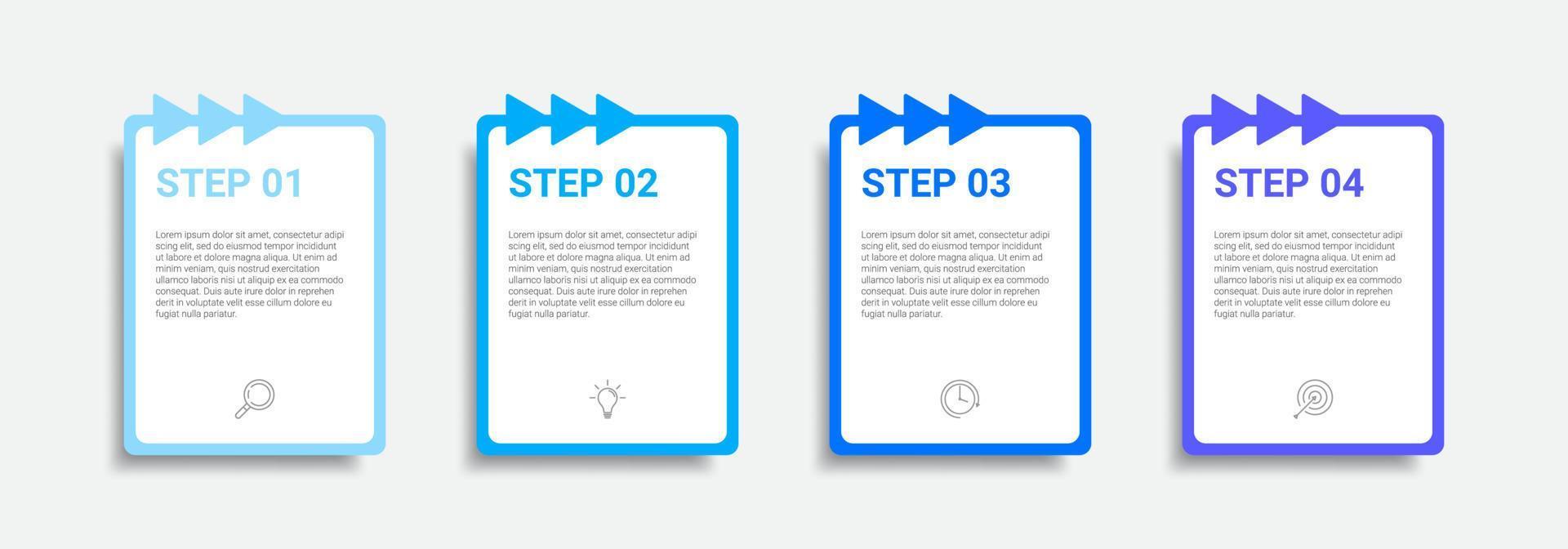 STEP 01

Lorem ipsum dolor sit amet, consectetur adipi scing elit, sed do eiusmod tempor incididunt ut labore et dolore magna aliqua. Ut enim ad minim veniam, quis nostrud exercitation ullamco laboris nisi ut aliquip ex ea commodo consequat. Duis aute irure dolor in reprehen derit in voluptate velit esse cillum dolore eu fugiat nulla pariatur.

STEP 02

Lorem ipsum dolor sit amet, consectetur adipi scing elit, sed do eiusmod tempor incididunt ut labore et dolore magna aliqua. Ut enim ad minim veniam, quis nostrud exercitation ullamco laboris nisi ut aliquip ex ea commodo consequat. Duis aute irure dolor in reprehen derit in voluptate velit esse cillum dolore eu fugiat nulla pariatur.

STEP 03

Lorem ipsum dolor sit amet, consectetur adipi scing elit, sed do eiusmod tempor incididunt ut labore et dolore magna aliqua. Ut enim ad minim veniam, quis nostrud exercitation ullamco laboris nisi ut aliquip ex ea commodo consequat. Duis aute irure dolor in reprehen derit in voluptate velit esse cillum dolore eu fugiat nulla pariatur.

STEP 04

Lorem ipsum dolor sit amet, consectetur adipi scing elit, sed do eiusmod tempor incididunt ut labore et dolore magna aliqua. Ut enim ad minim veniam, quis nostrud exercitation ullamco laboris nisi ut aliquip ex ea commodo consequat. Duis aute irure dolor in reprehen derit in voluptate velit esse cillum dolore eu fugiat nulla pariatur.