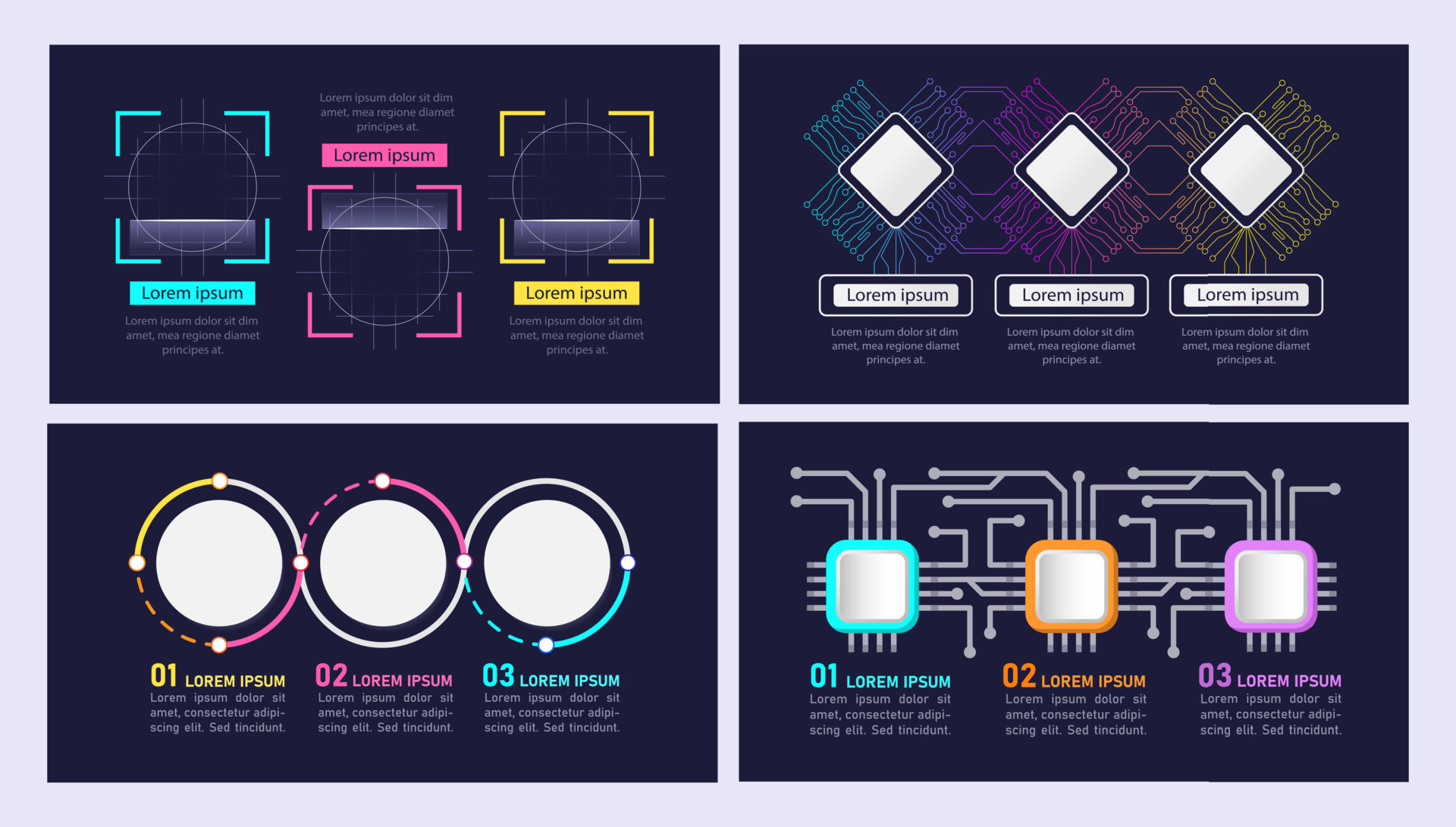 Lorem ipsum

Lorem ipsum dolor sit dim amet, mea regione diamet principes at.

Lorem ipsum dolor sit dim amet, mea regione diamet principes at.

Lorem ipsum

Lorem ipsum

Lorem ipsum dolor sit dim amet, mea regione diamet principes at.

Lorem ipsum

Lorem ipsum dolor sit dim amet, mea regione diamet principes at.

Lorem ipsum

Lorem ipsum dolor sit dim amet, mea regione diamet principes at.

Lorem ipsum

Lorem ipsum dolor sit dim amet, mea regione diamet principes at.

01 LOREM IPSUM
Lorem ipsum dolor sit amet, consectetur adipiscing elit. Sed tincidunt.

02 LOREM IPSUM
Lorem ipsum dolor sit amet, consectetur adipiscing elit. Sed tincidunt.

03 LOREM IPSUM
Lorem ipsum dolor sit amet, consectetur adipiscing elit. Sed tincidunt.

01 LOREM IPSUM
Lorem ipsum dolor sit amet, consectetur adipiscing elit. Sed tincidunt.

02 LOREM IPSUM
Lorem ipsum dolor sit amet, consectetur adipiscing elit. Sed tincidunt.

03 LOREM IPSUM
Lorem ipsum dolor sit amet, consectetur adipiscing elit. Sed tincidunt.