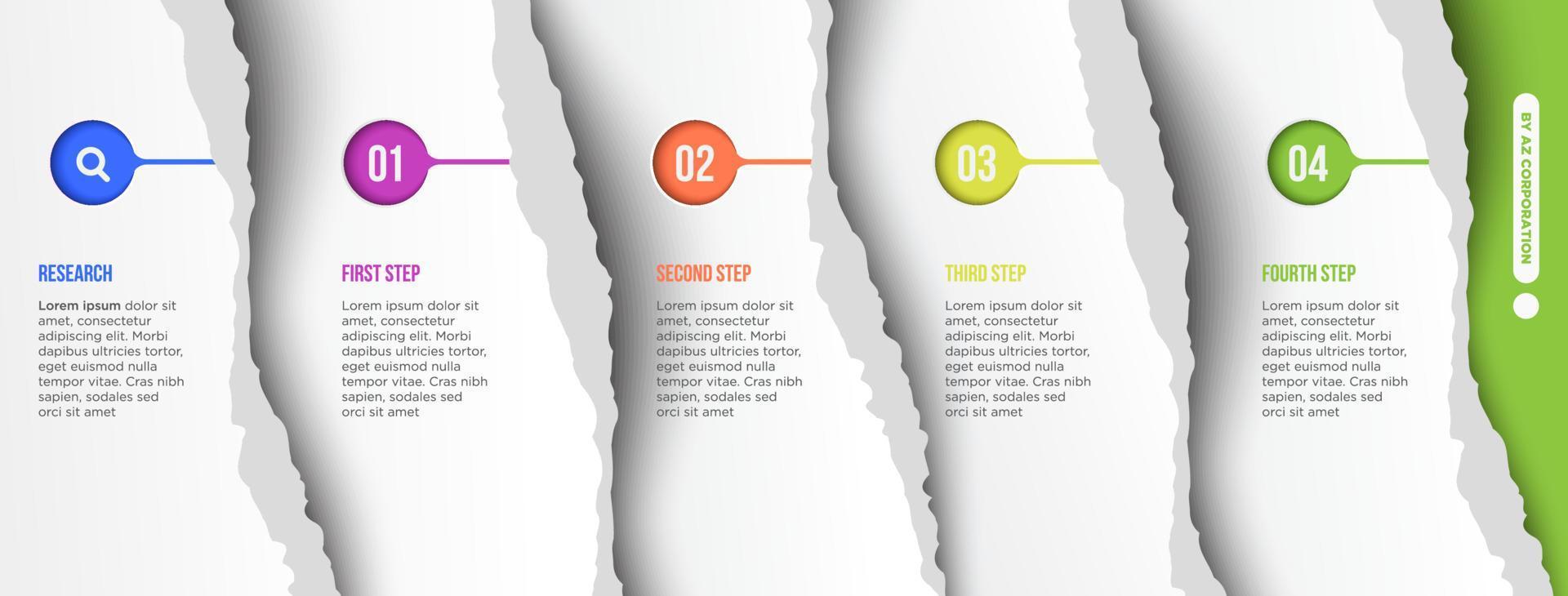 RESEARCH

Lorem ipsum dolor sit amet, consectetur adipiscing elit. Morbi dapibus ultricies tortor, eget euismod nulla tempor vitae. Cras nibh sapien, sodales sed orci sit amet

01

FIRST STEP

Lorem ipsum dolor sit amet, consectetur adipiscing elit. Morbi dapibus ultricies tortor, eget euismod nulla tempor vitae. Cras nibh sapien, sodales sed orci sit amet

02

SECOND STEP

Lorem ipsum dolor sit amet, consectetur adipiscing elit. Morbi dapibus ultricies tortor, eget euismod nulla tempor vitae. Cras nibh sapien, sodales sed orci sit amet

03

THIRD STEP

Lorem ipsum dolor sit amet, consectetur adipiscing elit. Morbi dapibus ultricies tortor, eget euismod nulla tempor vitae. Cras nibh sapien, sodales sed orci sit amet

04

FOURTH STEP

Lorem ipsum dolor sit amet, consectetur adipiscing elit. Morbi dapibus ultricies tortor, eget euismod nulla tempor vitae. Cras nibh sapien, sodales sed orci sit amet

BY AZ CORPORATION