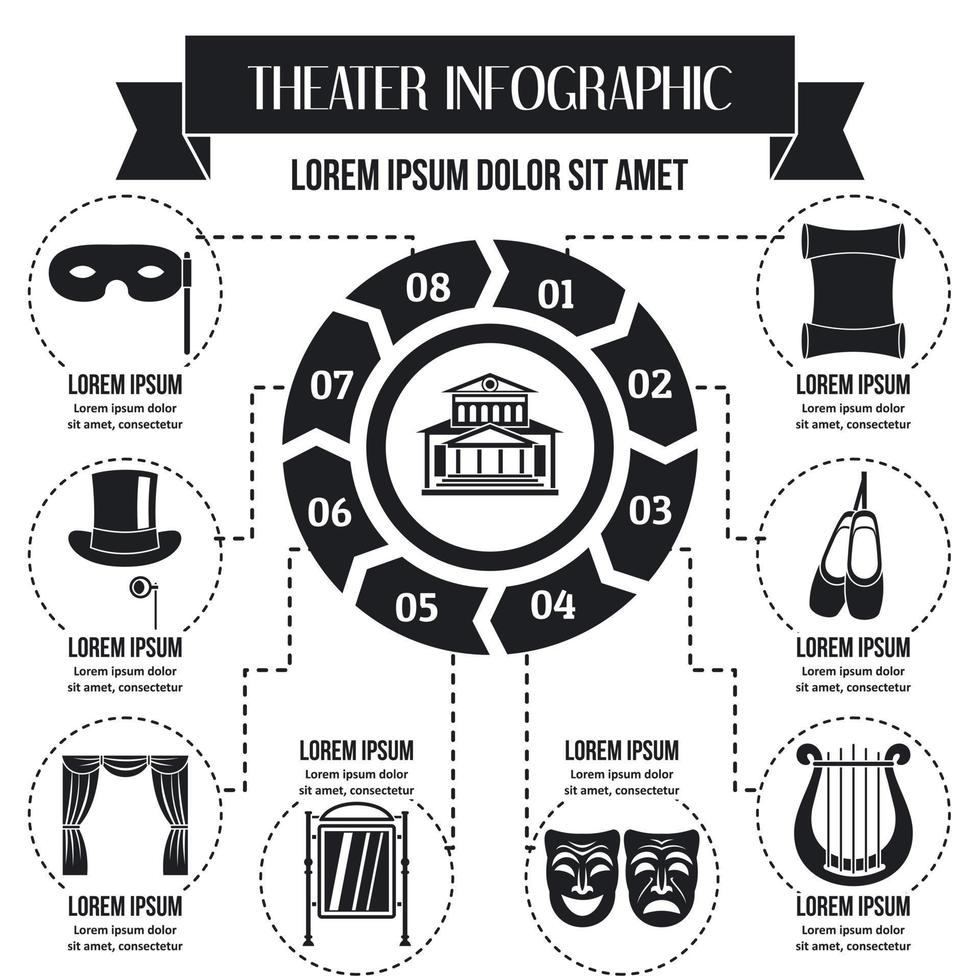 THEATER INFOGRAPHIC

LOREM IPSUM DOLOR SIT AMET

08
01
02
03
04
05
06
07

LOREM IPSUM
Lorem ipsum dolor sit amet, consectetur

LOREM IPSUM
Lorem ipsum dolor sit amet, consectetur

LOREM IPSUM
Lorem ipsum dolor sit amet, consectetur

LOREM IPSUM
Lorem ipsum dolor sit amet, consectetur

LOREM IPSUM
Lorem ipsum dolor sit amet, consectetur

LOREM IPSUM
Lorem ipsum dolor sit amet, consectetur

LOREM IPSUM
Lorem ipsum dolor sit amet, consectetur

LOREM IPSUM
Lorem ipsum dolor sit amet, consectetur