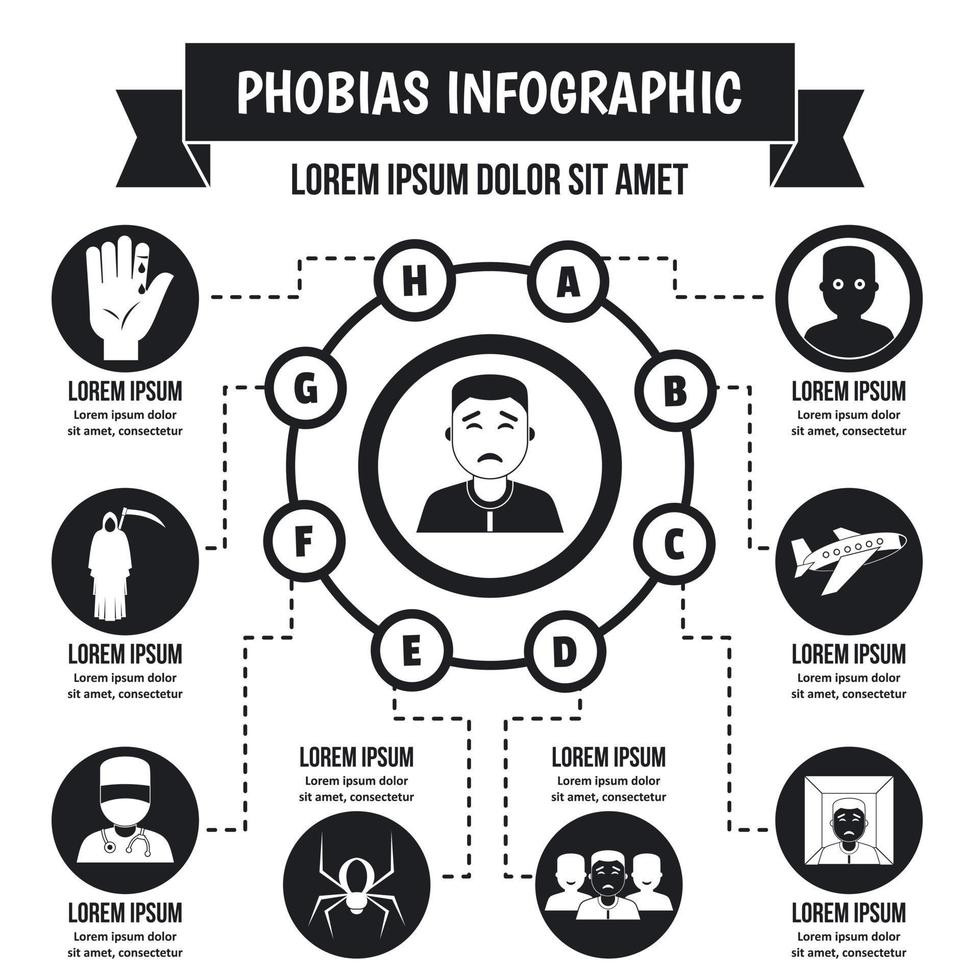 PHOBIAS INFOGRAPHIC

LOREM IPSUM DOLOR SIT AMET

H

A

G

B

F

C

E

D

LOREM IPSUM
Lorem ipsum dolor sit amet, consectetur

LOREM IPSUM
Lorem ipsum dolor sit amet, consectetur

LOREM IPSUM
Lorem ipsum dolor sit amet, consectetur

LOREM IPSUM
Lorem ipsum dolor sit amet, consectetur

LOREM IPSUM
Lorem ipsum dolor sit amet, consectetur

LOREM IPSUM
Lorem ipsum dolor sit amet, consectetur

LOREM IPSUM
Lorem ipsum dolor sit amet, consectetur

LOREM IPSUM
Lorem ipsum dolor sit amet, consectetur