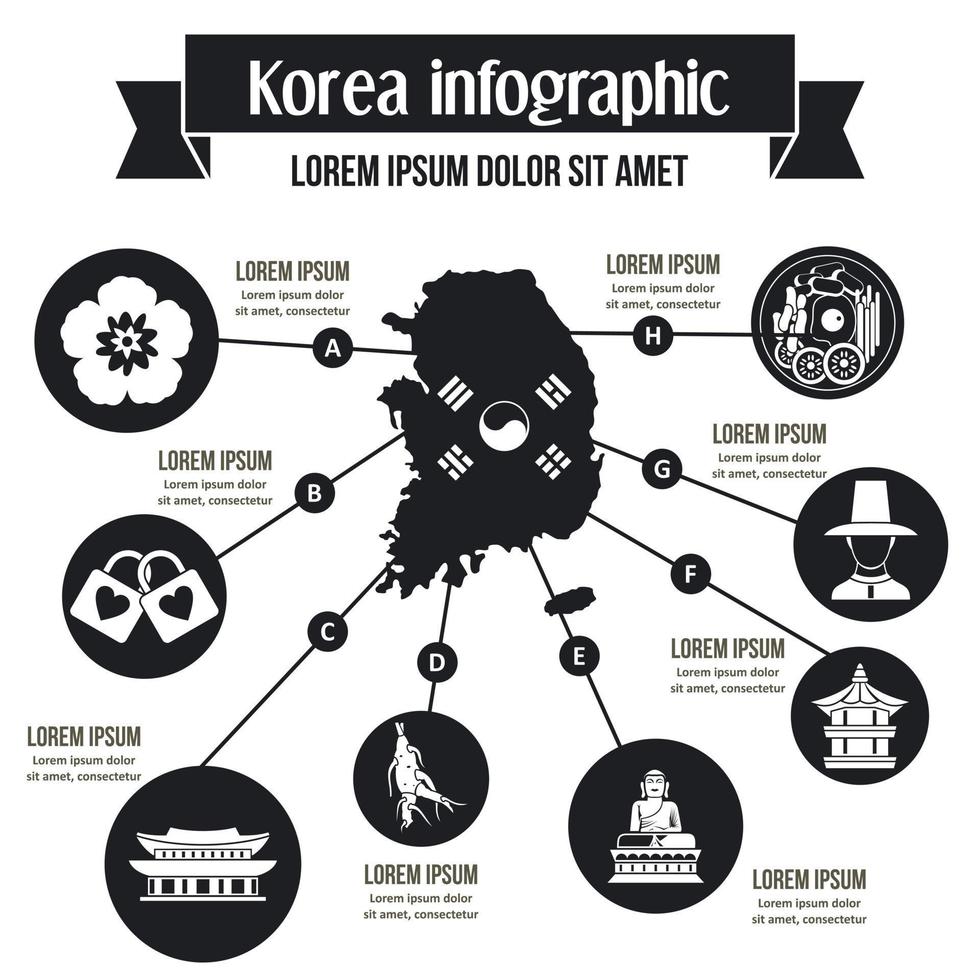 Korea infographic

LOREM IPSUM DOLOR SIT AMET

LOREM IPSUM
Lorem ipsum dolor sit amet, consectetur

A

LOREM IPSUM
Lorem ipsum dolor sit amet, consectetur

H

LOREM IPSUM
Lorem ipsum dolor sit amet, consectetur

B

LOREM IPSUM
Lorem ipsum dolor sit amet, consectetur

G

F

C

D

E

LOREM IPSUM
Lorem ipsum dolor sit amet, consectetur

LOREM IPSUM
Lorem ipsum dolor sit amet, consectetur

LOREM IPSUM
Lorem ipsum dolor sit amet, consectetur

LOREM IPSUM
Lorem ipsum dolor sit amet, consectetur