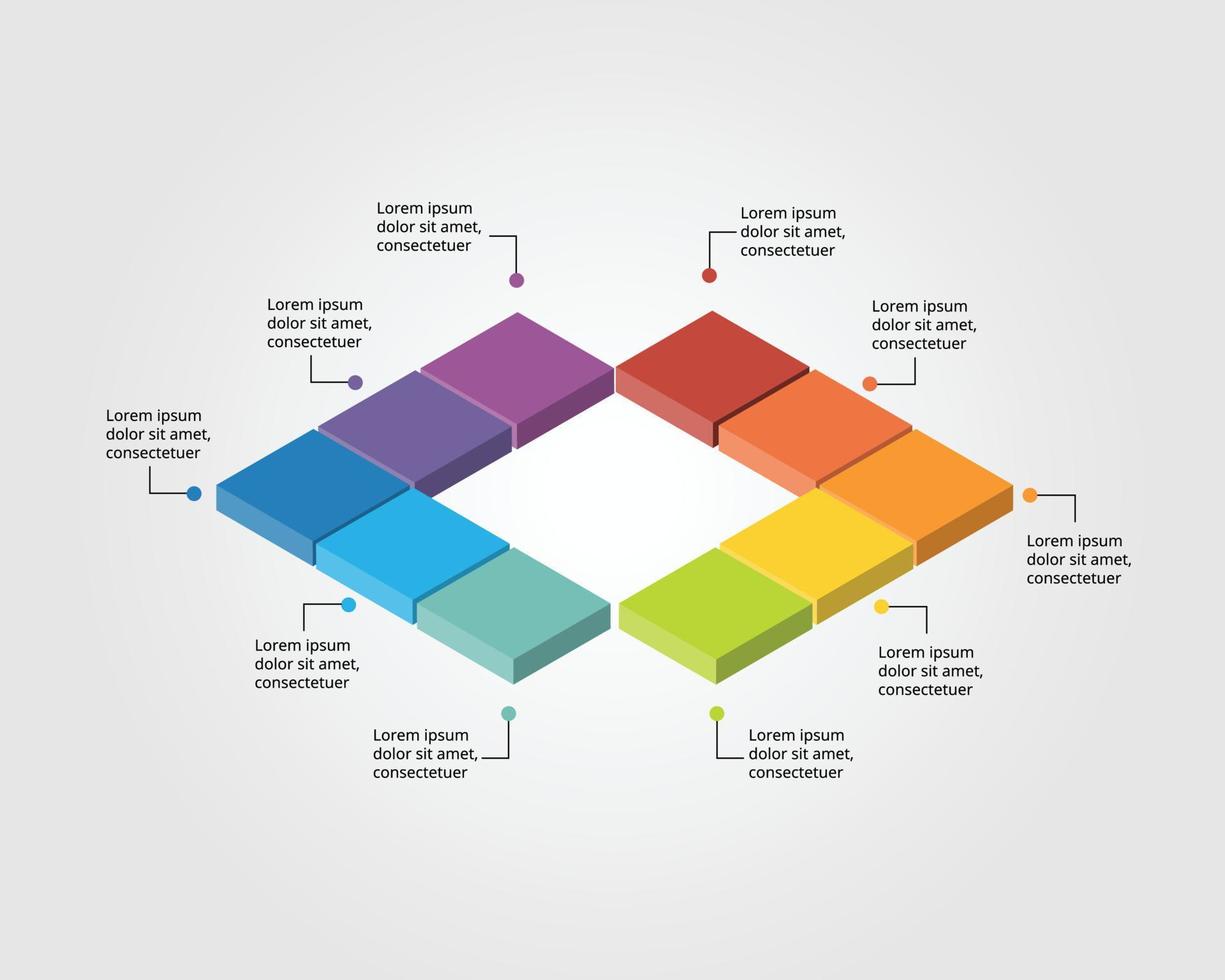 Lorem ipsum dolor sit amet, consectetuer

Lorem ipsum dolor sit amet, consectetuer

Lorem ipsum dolor sit amet, consectetuer

Lorem ipsum dolor sit amet, consectetuer

Lorem ipsum dolor sit amet, consectetuer

Lorem ipsum dolor sit amet, consectetuer

Lorem ipsum dolor sit amet, consectetuer

Lorem ipsum dolor sit amet, consectetuer

Lorem ipsum dolor sit amet, consectetuer

Lorem ipsum dolor sit amet, consectetuer