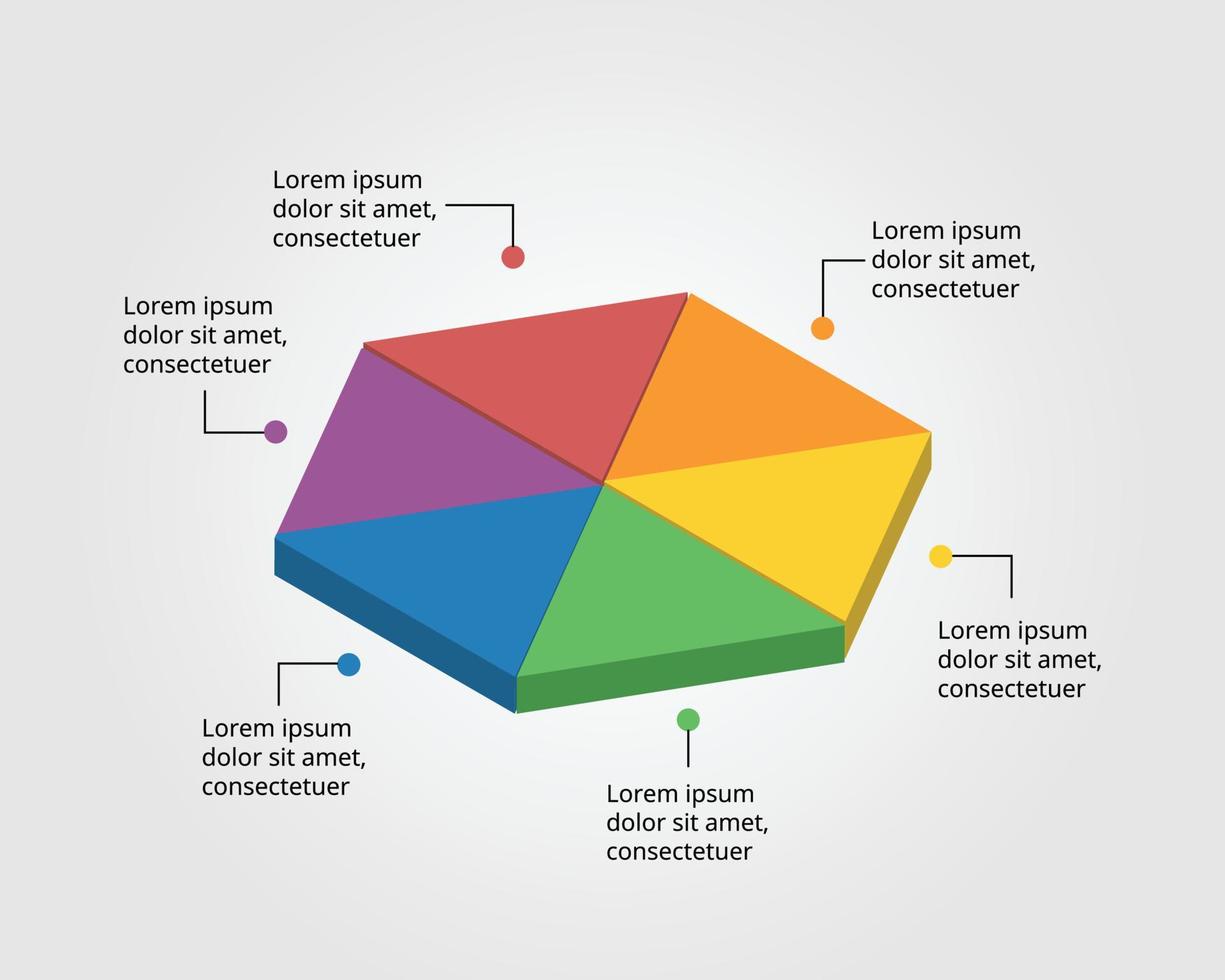 Lorem ipsum dolor sit amet, consectetuer

Lorem ipsum dolor sit amet, consectetuer

Lorem ipsum dolor sit amet, consectetuer

Lorem ipsum dolor sit amet, consectetuer

Lorem ipsum dolor sit amet, consectetuer

Lorem ipsum dolor sit amet, consectetuer