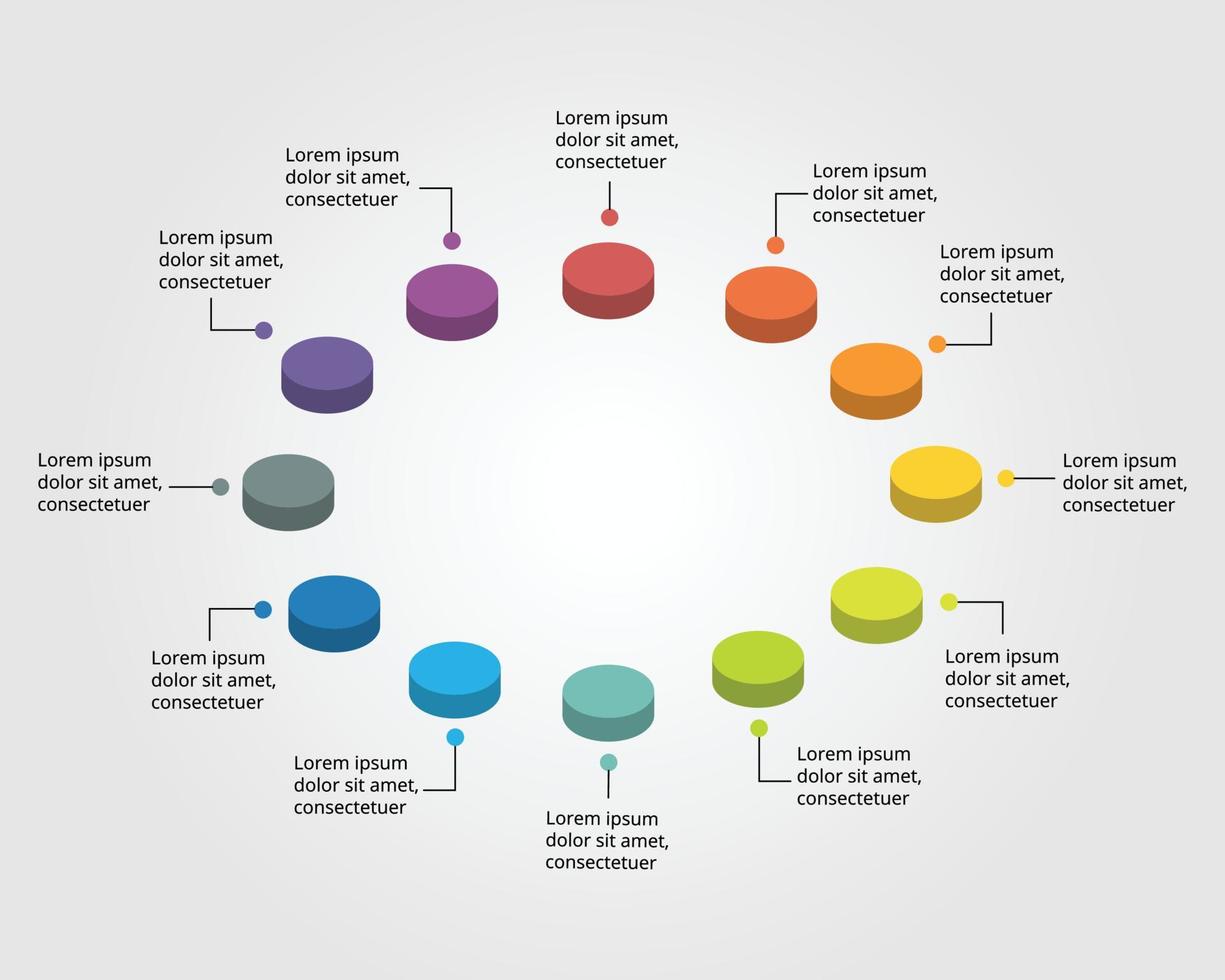 Lorem ipsum dolor sit amet, consectetuer

Lorem ipsum dolor sit amet, consectetuer

Lorem ipsum dolor sit amet, consectetuer

Lorem ipsum dolor sit amet, consectetuer

Lorem ipsum dolor sit amet, consectetuer

Lorem ipsum dolor sit amet, consectetuer

Lorem ipsum dolor sit amet, consectetuer

Lorem ipsum dolor sit amet, consectetuer

Lorem ipsum dolor sit amet, consectetuer

Lorem ipsum dolor sit amet, consectetuer

Lorem ipsum dolor sit amet, consectetuer

Lorem ipsum dolor sit amet, consectetuer