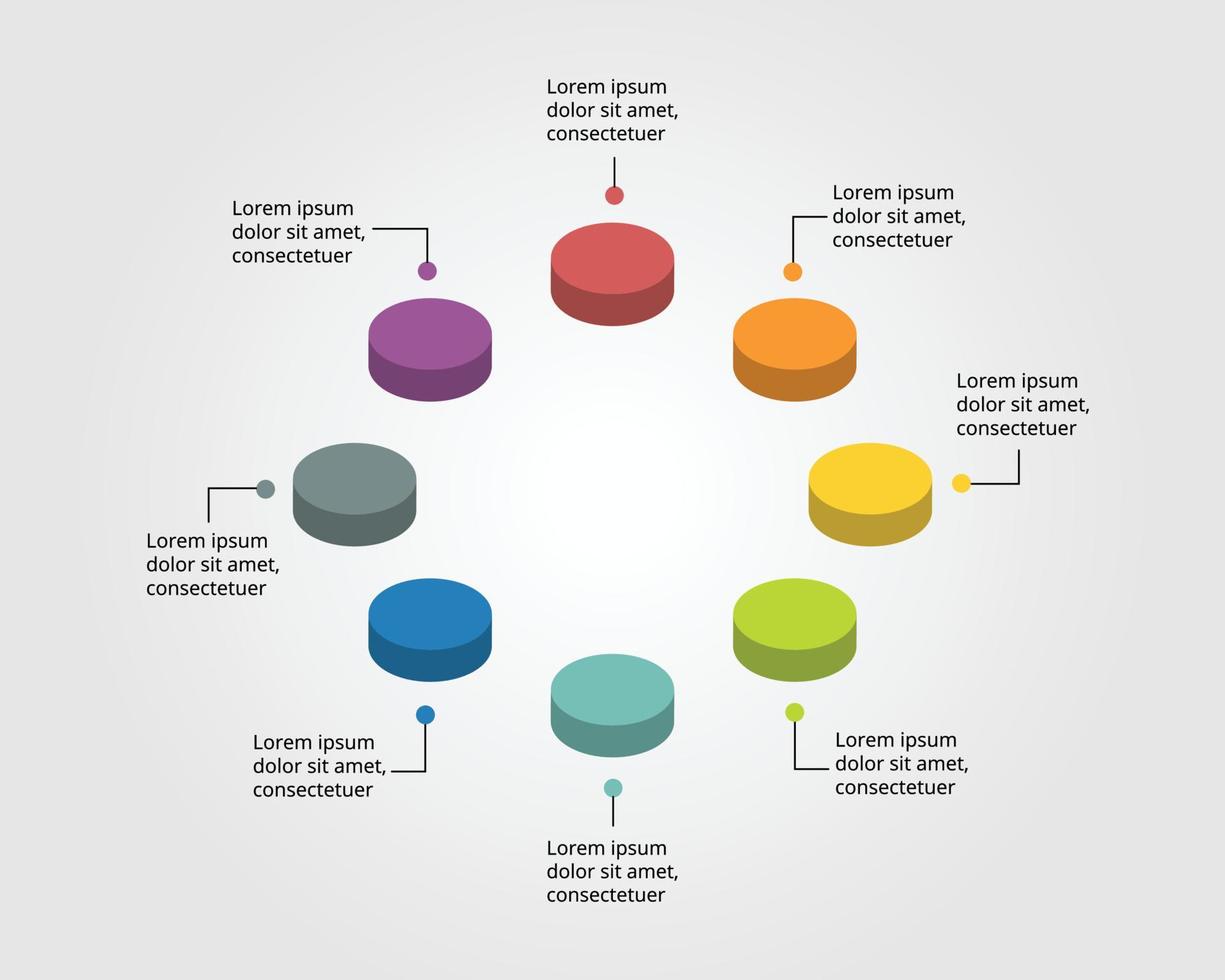 Lorem ipsum dolor sit amet, consectetuer

Lorem ipsum dolor sit amet, consectetuer

Lorem ipsum dolor sit amet, consectetuer

Lorem ipsum dolor sit amet, consectetuer

Lorem ipsum dolor sit amet, consectetuer

Lorem ipsum dolor sit amet, consectetuer

Lorem ipsum dolor sit amet, consectetuer

Lorem ipsum dolor sit amet, consectetuer