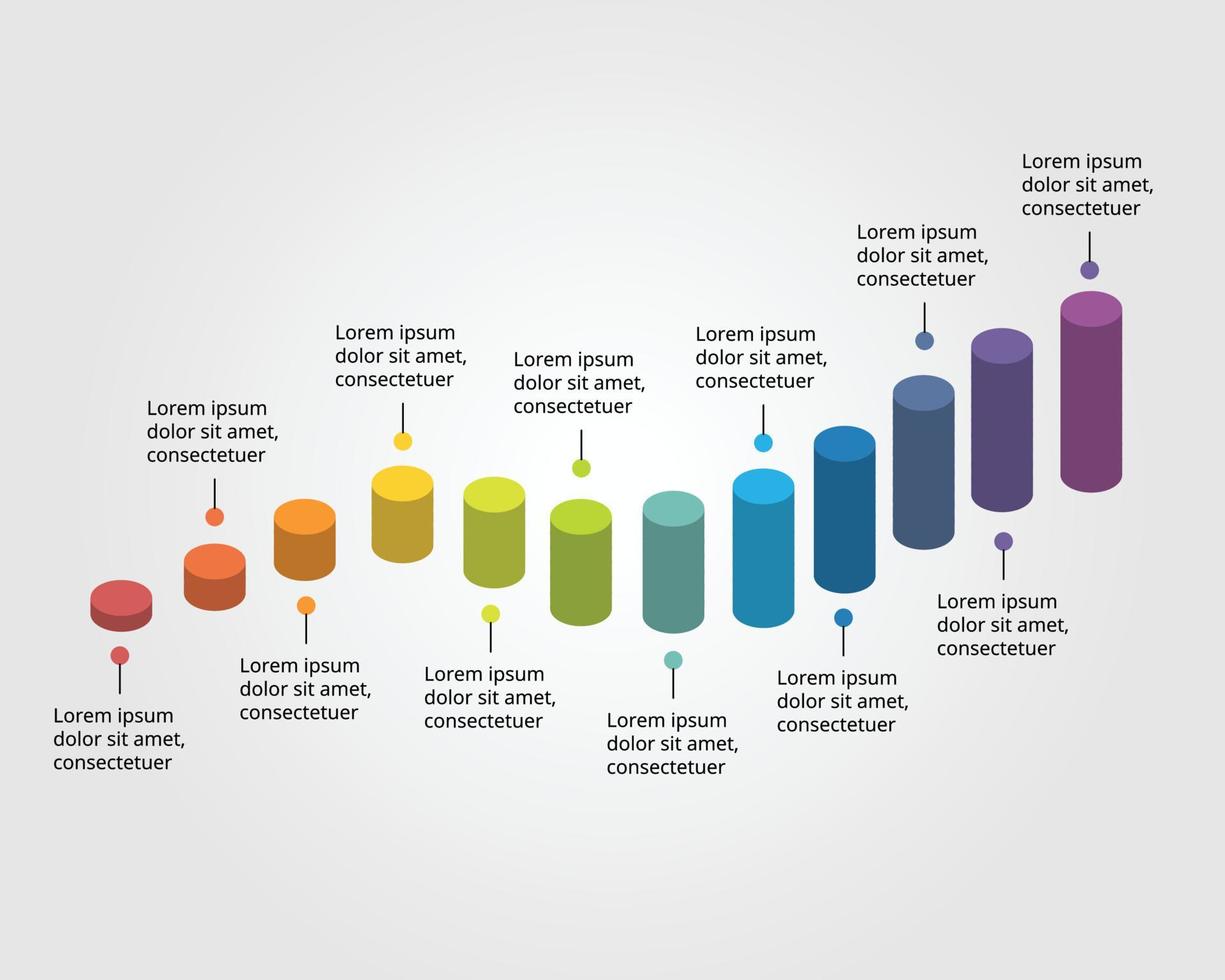 Lorem ipsum dolor sit amet, consectetuer

Lorem ipsum dolor sit amet, consectetuer

Lorem ipsum dolor sit amet, consectetuer

Lorem ipsum dolor sit amet, consectetuer

Lorem ipsum dolor sit amet, consectetuer

Lorem ipsum dolor sit amet, consectetuer

Lorem ipsum dolor sit amet, consectetuer

Lorem ipsum dolor sit amet, consectetuer

Lorem ipsum dolor sit amet, consectetuer

Lorem ipsum dolor sit amet, consectetuer

Lorem ipsum dolor sit amet, consectetuer

Lorem ipsum dolor sit amet, consectetuer