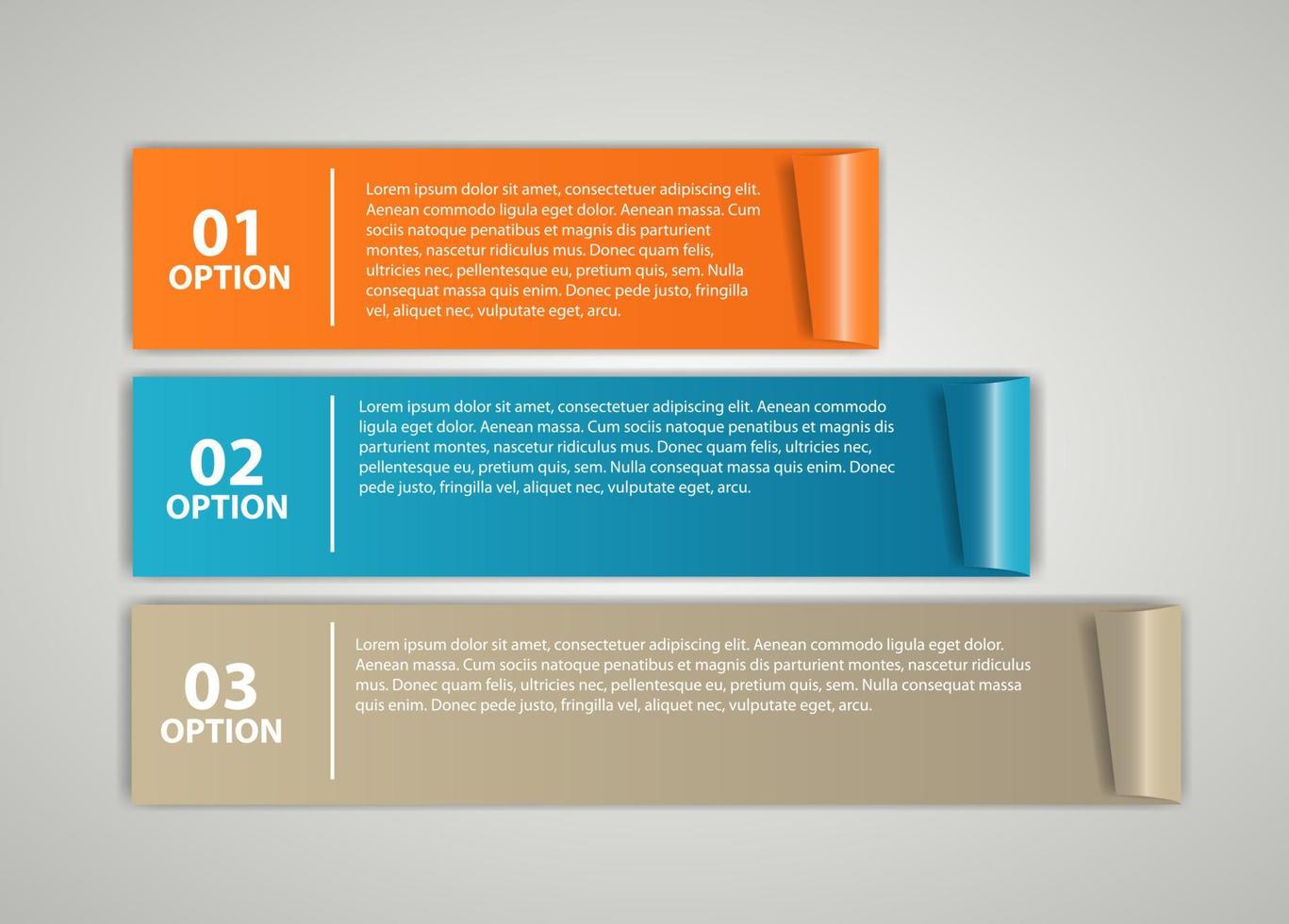 01
OPTION

Lorem ipsum dolor sit amet, consectetuer adipiscing elit. Aenean commodo ligula eget dolor. Aenean massa. Cum sociis natoque penatibus et magnis dis parturient montes, nascetur ridiculus mus. Donec quam felis, ultricies nec, pellentesque eu, pretium quis, sem. Nulla consequat massa quis enim. Donec pede justo, fringilla vel, aliquet nec, vulputate eget, arcu.

02
OPTION

Lorem ipsum dolor sit amet, consectetuer adipiscing elit. Aenean commodo ligula eget dolor. Aenean massa. Cum sociis natoque penatibus et magnis dis parturient montes, nascetur ridiculus mus. Donec quam felis, ultricies nec, pellentesque eu, pretium quis, sem. Nulla consequat massa quis enim. Donec pede justo, fringilla vel, aliquet nec, vulputate eget, arcu.

03
OPTION

Lorem ipsum dolor sit amet, consectetuer adipiscing elit. Aenean commodo ligula eget dolor. Aenean massa. Cum sociis natoque penatibus et magnis dis parturient montes, nascetur ridiculus mus. Donec quam felis, ultricies nec, pellentesque eu, pretium quis, sem. Nulla consequat massa quis enim. Donec pede justo, fringilla vel, aliquet nec, vulputate eget, arcu.