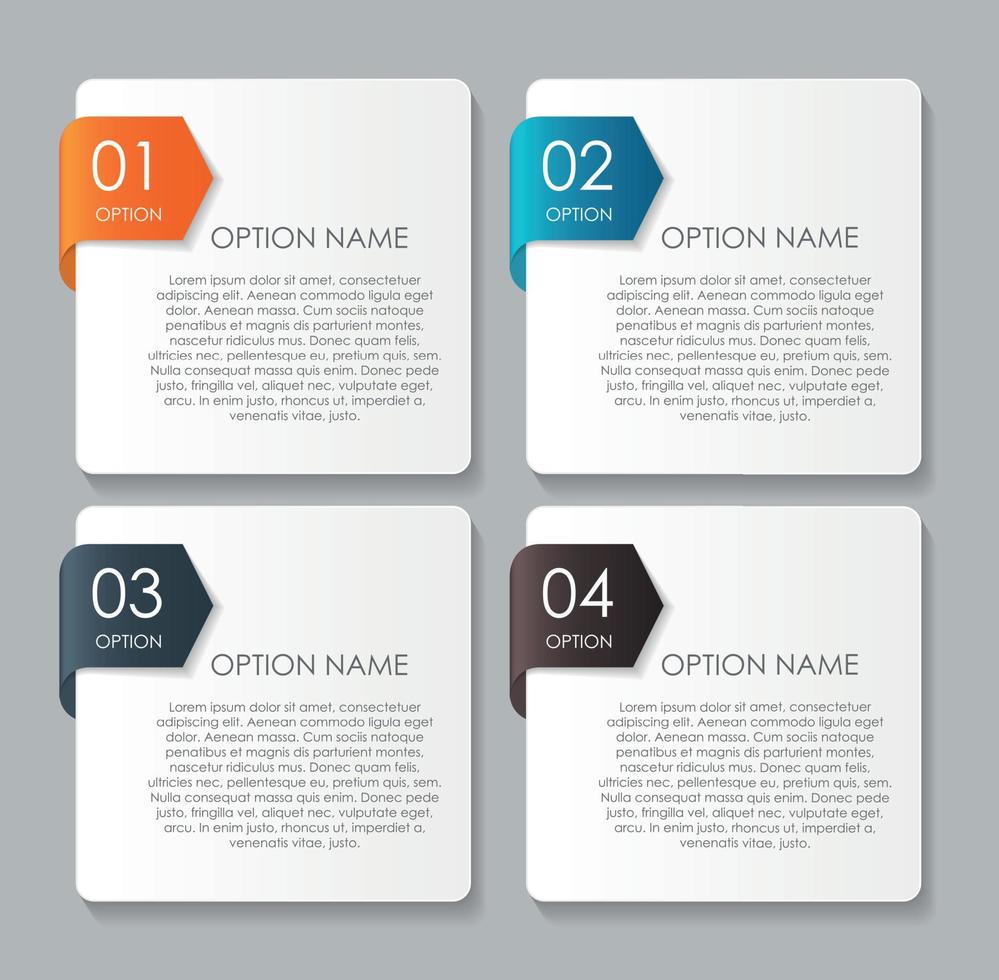 01
OPTION

OPTION NAME

Lorem ipsum dolor sit amet, consectetuer adipiscing elit. Aenean commodo ligula eget dolor. Aenean massa. Cum sociis natoque penatibus et magnis dis parturient montes, nascetur ridiculus mus. Donec quam felis, ultricies nec, pellentesque eu, pretium quis, sem. Nulla consequat massa quis enim. Donec pede justo, fringilla vel, aliquet nec, vulputate eget, arcu. In enim justo, rhoncus ut, imperdiet a, venenatis vitae, justo.

02
OPTION

OPTION NAME

Lorem ipsum dolor sit amet, consectetuer adipiscing elit. Aenean commodo ligula eget dolor. Aenean massa. Cum sociis natoque penatibus et magnis dis parturient montes, nascetur ridiculus mus. Donec quam felis, ultricies nec, pellentesque eu, pretium quis, sem. Nulla consequat massa quis enim. Donec pede justo, fringilla vel, aliquet nec, vulputate eget, arcu. In enim justo, rhoncus ut, imperdiet a, venenatis vitae, justo.

03
OPTION

OPTION NAME

Lorem ipsum dolor sit amet, consectetuer adipiscing elit. Aenean commodo ligula eget dolor. Aenean massa. Cum sociis natoque penatibus et magnis dis parturient montes, nascetur ridiculus mus. Donec quam felis, ultricies nec, pellentesque eu, pretium quis, sem. Nulla consequat massa quis enim. Donec pede justo, fringilla vel, aliquet nec, vulputate eget, arcu. In enim justo, rhoncus ut, imperdiet a, venenatis vitae, justo.

04
OPTION

OPTION NAME

Lorem ipsum dolor sit amet, consectetuer adipiscing elit. Aenean commodo ligula eget dolor. Aenean massa. Cum sociis natoque penatibus et magnis dis parturient montes, nascetur ridiculus mus. Donec quam felis, ultricies nec, pellentesque eu, pretium quis, sem. Nulla consequat massa quis enim. Donec pede justo, fringilla vel, aliquet nec, vulputate eget, arcu. In enim justo, rhoncus ut, imperdiet a, venenatis vitae, justo.