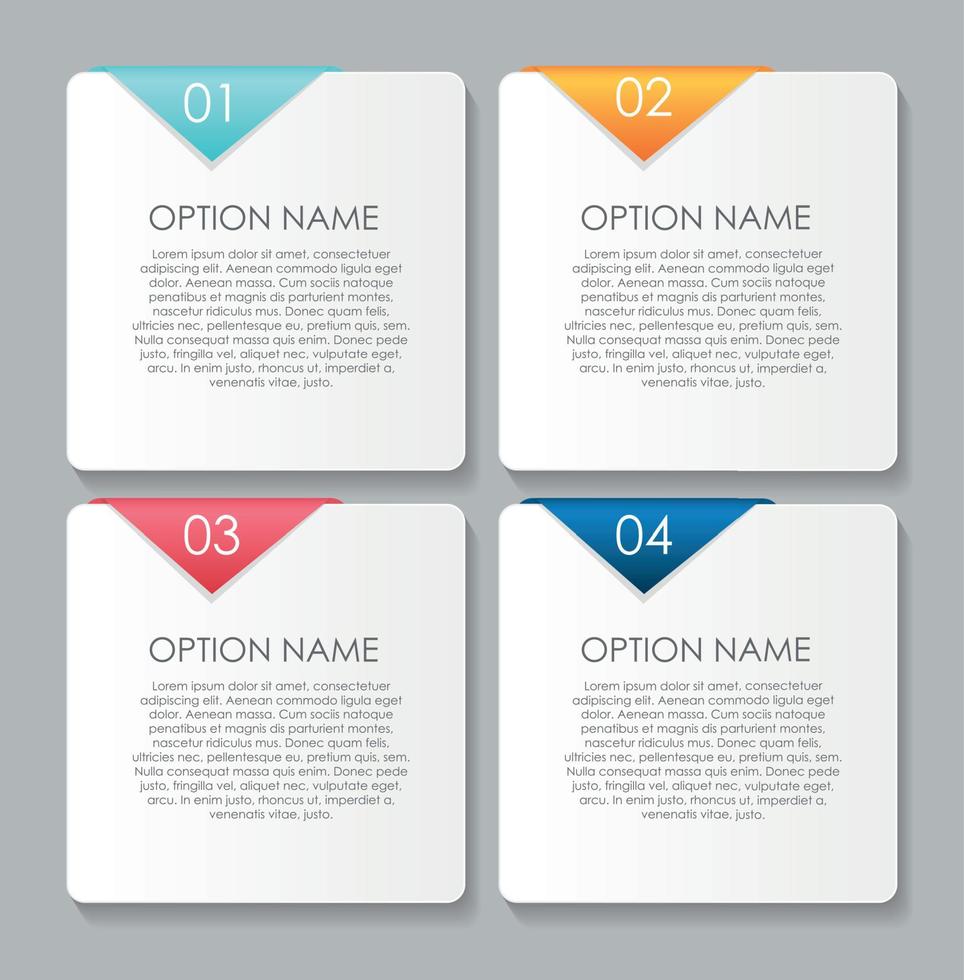 01

OPTION NAME

Lorem ipsum dolor sit amet, consectetuer adipiscing elit. Aenean commodo ligula eget dolor. Aenean massa. Cum sociis natoque penatibus et magnis dis parturient montes, nascetur ridiculus mus. Donec quam felis, ultricies nec, pellentesque eu, pretium quis, sem. Nulla consequat massa quis enim. Donec pede justo, fringilla vel, aliquet nec, vulputate eget, arcu. In enim justo, rhoncus ut, imperdiet a, venenatis vitae, justo.

02

OPTION NAME

Lorem ipsum dolor sit amet, consectetuer adipiscing elit. Aenean commodo ligula eget dolor. Aenean massa. Cum sociis natoque penatibus et magnis dis parturient montes, nascetur ridiculus mus. Donec quam felis, ultricies nec, pellentesque eu, pretium quis, sem. Nulla consequat massa quis enim. Donec pede justo, fringilla vel, aliquet nec, vulputate eget, arcu. In enim justo, rhoncus ut, imperdiet a, venenatis vitae, justo.

03

OPTION NAME

Lorem ipsum dolor sit amet, consectetuer adipiscing elit. Aenean commodo ligula eget dolor. Aenean massa. Cum sociis natoque penatibus et magnis dis parturient montes, nascetur ridiculus mus. Donec quam felis, ultricies nec, pellentesque eu, pretium quis, sem. Nulla consequat massa quis enim. Donec pede justo, fringilla vel, aliquet nec, vulputate eget, arcu. In enim justo, rhoncus ut, imperdiet a, venenatis vitae, justo.

04

OPTION NAME

Lorem ipsum dolor sit amet, consectetuer adipiscing elit. Aenean commodo ligula eget dolor. Aenean massa. Cum sociis natoque penatibus et magnis dis parturient montes, nascetur ridiculus mus. Donec quam felis, ultricies nec, pellentesque eu, pretium quis, sem. Nulla consequat massa quis enim. Donec pede justo, fringilla vel, aliquet nec, vulputate eget, arcu. In enim justo, rhoncus ut, imperdiet a, venenatis vitae, justo.