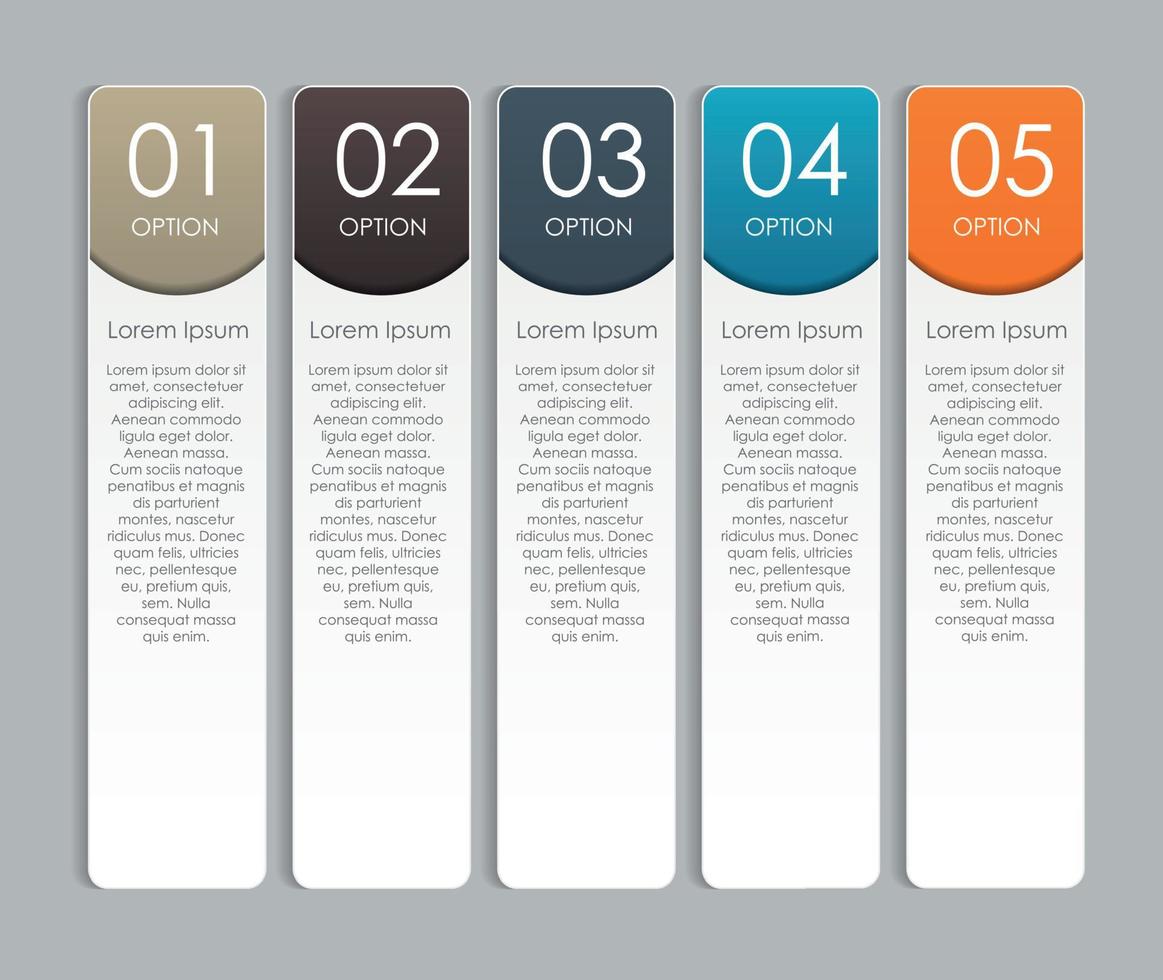 01
OPTION

Lorem Ipsum

Lorem ipsum dolor sit amet, consectetuer adipiscing elit. Aenean commodo ligula eget dolor. Aenean massa. Cum sociis natoque penatibus et magnis dis parturient montes, nascetur ridiculus mus. Donec quam felis, ultricies nec, pellentesque eu, pretium quis, sem. Nulla consequat massa quis enim.

02
OPTION

Lorem Ipsum

Lorem ipsum dolor sit amet, consectetuer adipiscing elit. Aenean commodo ligula eget dolor. Aenean massa. Cum sociis natoque penatibus et magnis dis parturient montes, nascetur ridiculus mus. Donec quam felis, ultricies nec, pellentesque eu, pretium quis, sem. Nulla consequat massa quis enim.

03
OPTION

Lorem Ipsum

Lorem ipsum dolor sit amet, consectetuer adipiscing elit. Aenean commodo ligula eget dolor. Aenean massa. Cum sociis natoque penatibus et magnis dis parturient montes, nascetur ridiculus mus. Donec quam felis, ultricies nec, pellentesque eu, pretium quis, sem. Nulla consequat massa quis enim.

04
OPTION

Lorem Ipsum

Lorem ipsum dolor sit amet, consectetuer adipiscing elit. Aenean commodo ligula eget dolor. Aenean massa. Cum sociis natoque penatibus et magnis dis parturient montes, nascetur ridiculus mus. Donec quam felis, ultricies nec, pellentesque eu, pretium quis, sem. Nulla consequat massa quis enim.

05
OPTION

Lorem Ipsum

Lorem ipsum dolor sit amet, consectetuer adipiscing elit. Aenean commodo ligula eget dolor. Aenean massa. Cum sociis natoque penatibus et magnis dis parturient montes, nascetur ridiculus mus. Donec quam felis, ultricies nec, pellentesque eu, pretium quis, sem. Nulla consequat massa quis enim.