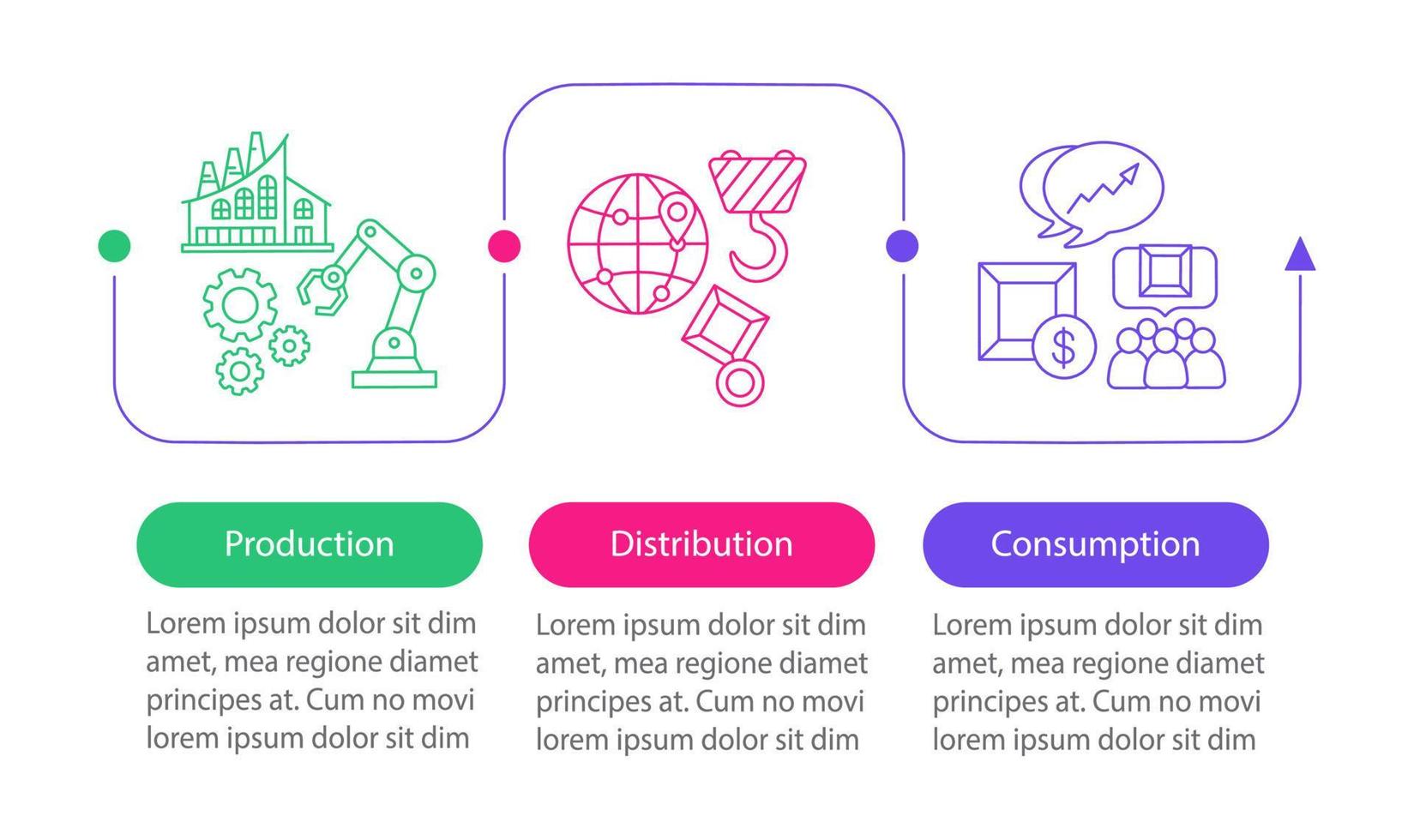 $

Production

Lorem ipsum dolor sit dim amet, mea regione diamet principes at. Cum no movi lorem ipsum dolor sit dim

Distribution

Lorem ipsum dolor sit dim amet, mea regione diamet principes at. Cum no movi lorem ipsum dolor sit dim

Consumption

Lorem ipsum dolor sit dim amet, mea regione diamet principes at. Cum no movi lorem ipsum dolor sit dim