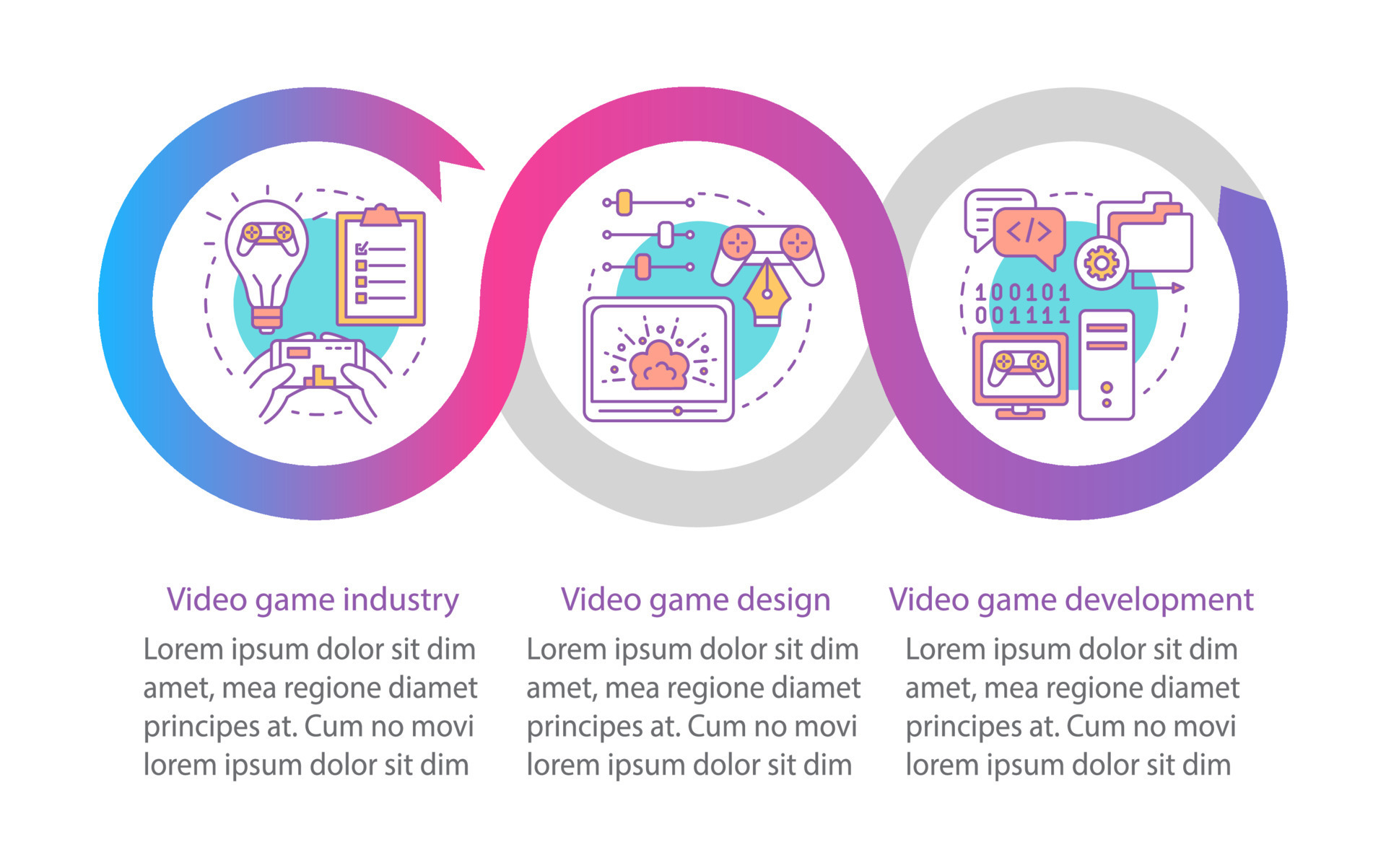 </>

100101
001111

Video game industry

Lorem ipsum dolor sit dim amet, mea regione diamet principes at. Cum no movi lorem ipsum dolor sit dim

Video game design

Lorem ipsum dolor sit dim amet, mea regione diamet principes at. Cum no movi lorem ipsum dolor sit dim

Video game development

Lorem ipsum dolor sit dim amet, mea regione diamet principes at. Cum no movi lorem ipsum dolor sit dim