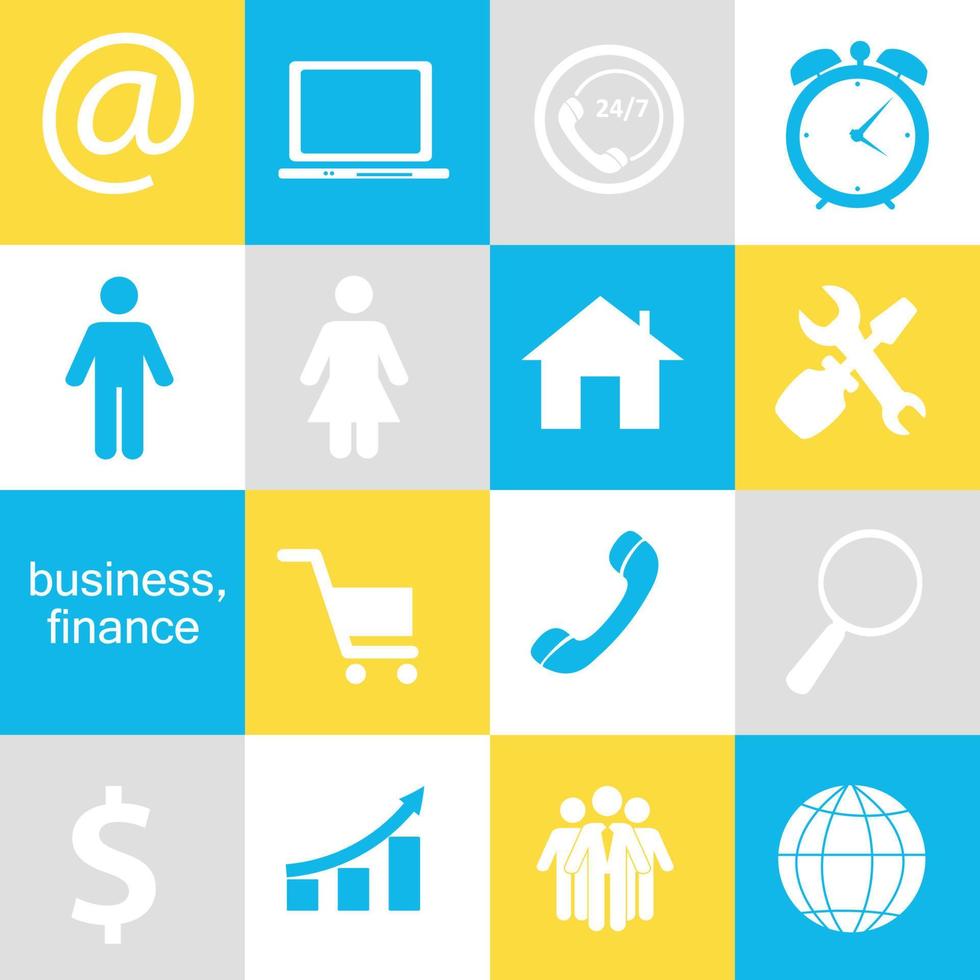 @

24/7

business, finance

$