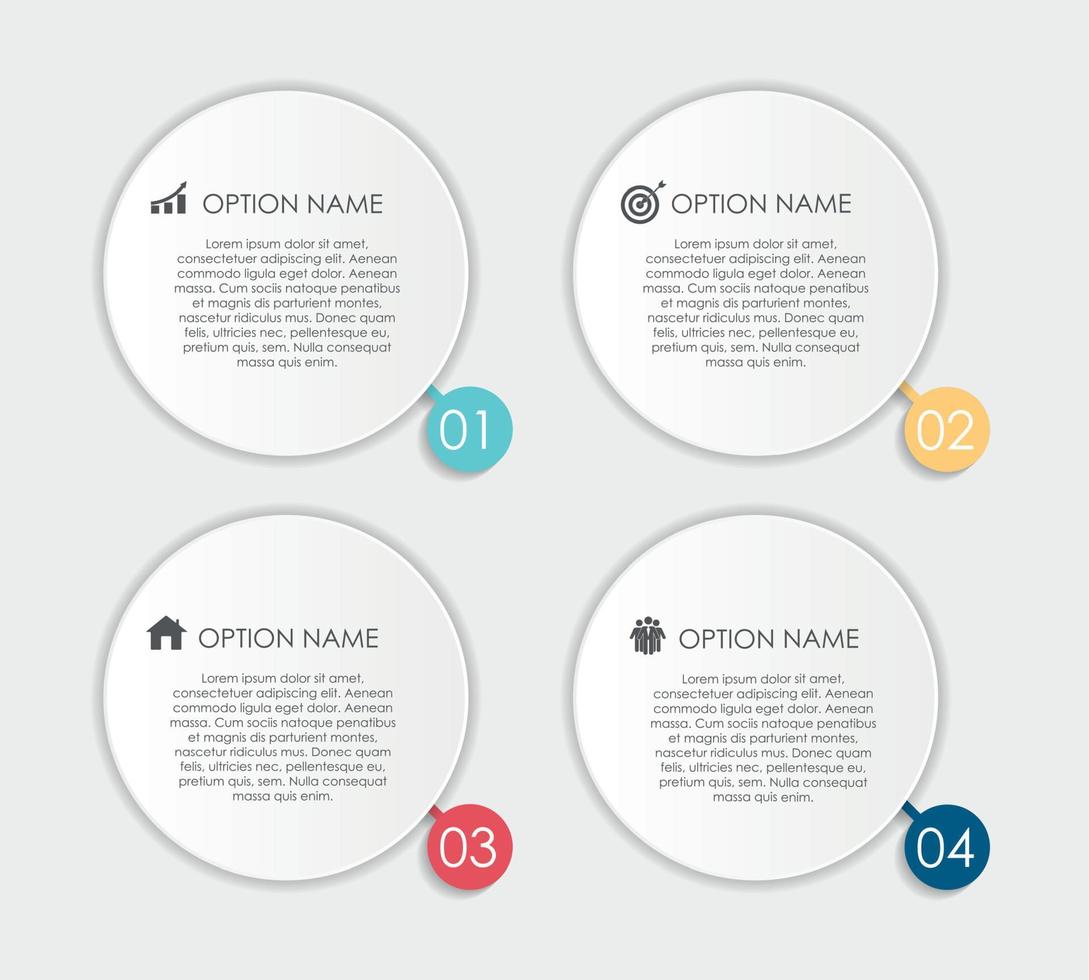 OPTION NAME

Lorem ipsum dolor sit amet, consectetuer adipiscing elit. Aenean commodo ligula eget dolor. Aenean massa. Cum sociis natoque penatibus et magnis dis parturient montes, nascetur ridiculus mus. Donec quam felis, ultricies nec, pellentesque eu, pretium quis, sem. Nulla consequat massa quis enim.

01

OPTION NAME

Lorem ipsum dolor sit amet, consectetuer adipiscing elit. Aenean commodo ligula eget dolor. Aenean massa. Cum sociis natoque penatibus et magnis dis parturient montes, nascetur ridiculus mus. Donec quam felis, ultricies nec, pellentesque eu, pretium quis, sem. Nulla consequat massa quis enim.

02

OPTION NAME

Lorem ipsum dolor sit amet, consectetuer adipiscing elit. Aenean commodo ligula eget dolor. Aenean massa. Cum sociis natoque penatibus et magnis dis parturient montes, nascetur ridiculus mus. Donec quam felis, ultricies nec, pellentesque eu, pretium quis, sem. Nulla consequat massa quis enim.

03

OPTION NAME

Lorem ipsum dolor sit amet, consectetuer adipiscing elit. Aenean commodo ligula eget dolor. Aenean massa. Cum sociis natoque penatibus et magnis dis parturient montes, nascetur ridiculus mus. Donec quam felis, ultricies nec, pellentesque eu, pretium quis, sem. Nulla consequat massa quis enim.

04