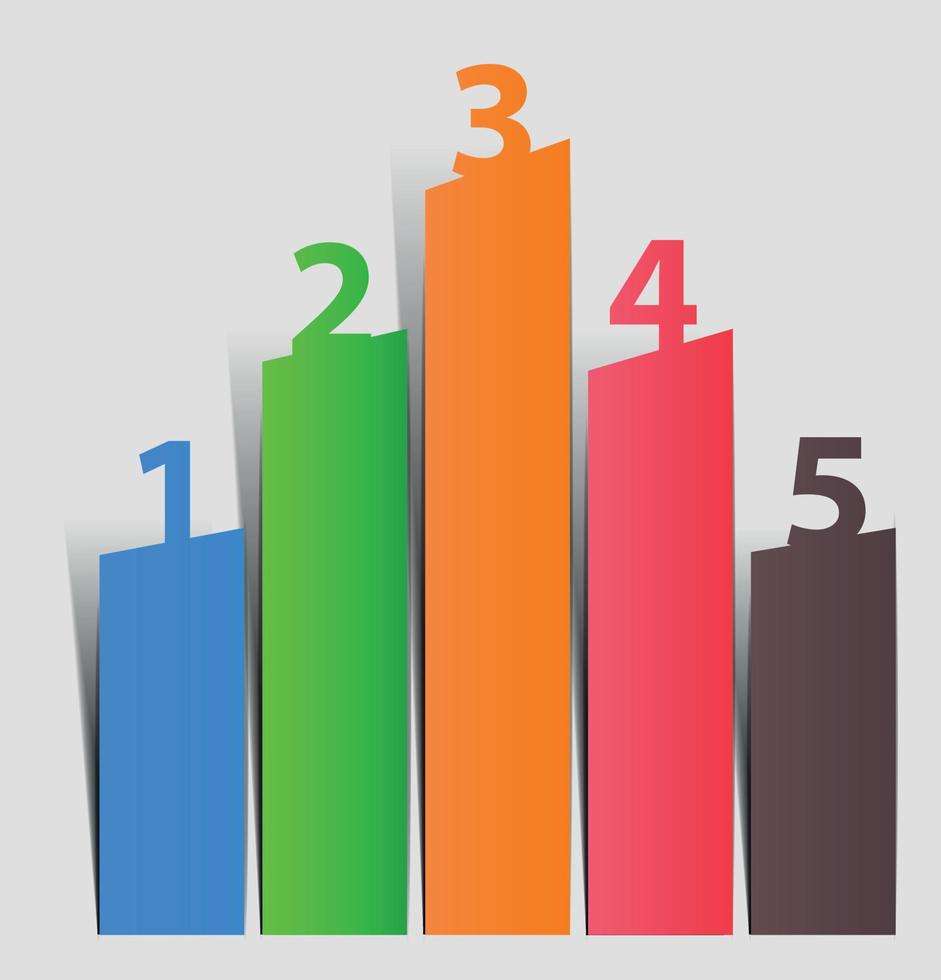 1 2 3 4 5