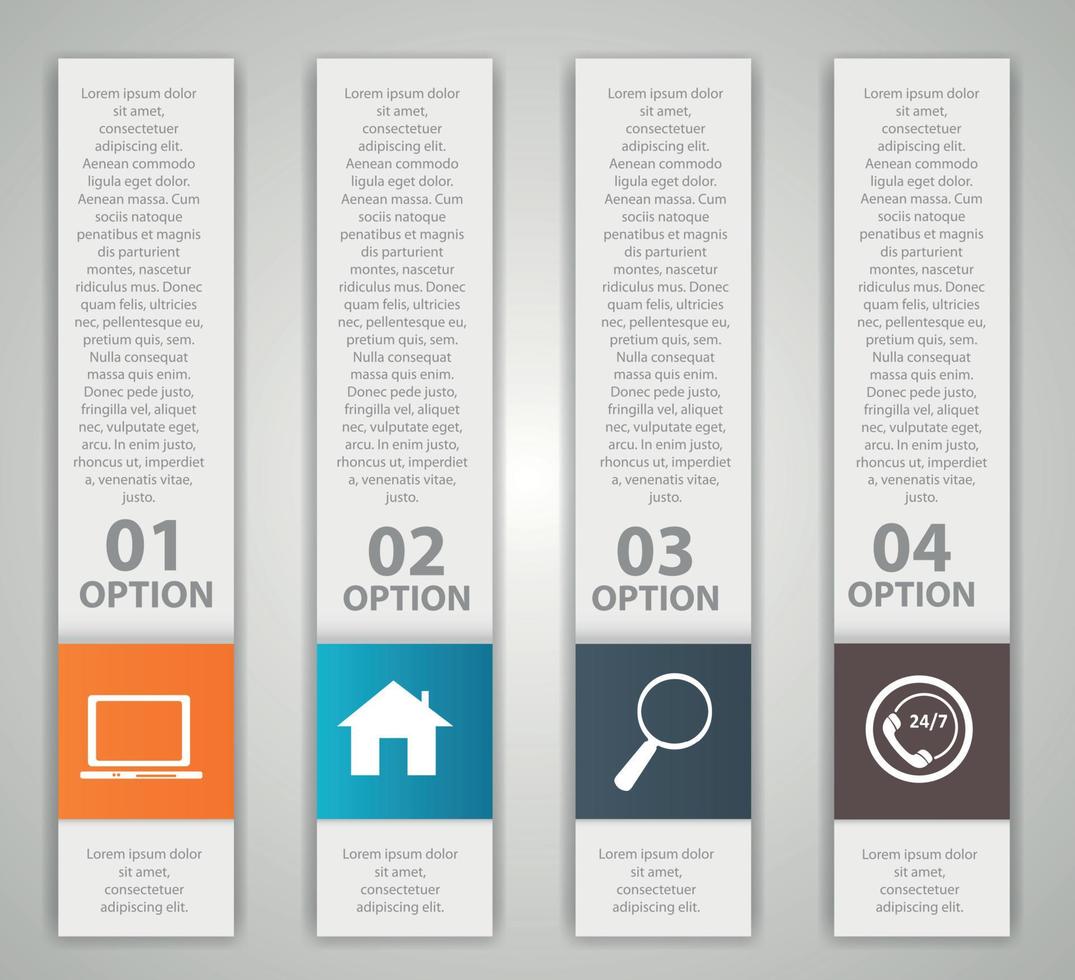 Lorem ipsum dolor sit amet, consectetuer adipiscing elit. Aenean commodo ligula eget dolor. Aenean massa. Cum sociis natoque penatibus et magnis dis parturient montes, nascetur ridiculus mus. Donec quam felis, ultricies nec, pellentesque eu, pretium quis, sem. Nulla consequat massa quis enim. Donec pede justo, fringilla vel, aliquet nec, vulputate eget, arcu. In enim justo, rhoncus ut, imperdiet a, venenatis vitae, justo.

01
OPTION

Lorem ipsum dolor sit amet, consectetuer adipiscing elit.

Lorem ipsum dolor sit amet, consectetuer adipiscing elit. Aenean commodo ligula eget dolor. Aenean massa. Cum sociis natoque penatibus et magnis dis parturient montes, nascetur ridiculus mus. Donec quam felis, ultricies nec, pellentesque eu, pretium quis, sem. Nulla consequat massa quis enim. Donec pede justo, fringilla vel, aliquet nec, vulputate eget, arcu. In enim justo, rhoncus ut, imperdiet a, venenatis vitae, justo.

02
OPTION

Lorem ipsum dolor sit amet, consectetuer adipiscing elit.

Lorem ipsum dolor sit amet, consectetuer adipiscing elit. Aenean commodo ligula eget dolor. Aenean massa. Cum sociis natoque penatibus et magnis dis parturient montes, nascetur ridiculus mus. Donec quam felis, ultricies nec, pellentesque eu, pretium quis, sem. Nulla consequat massa quis enim. Donec pede justo, fringilla vel, aliquet nec, vulputate eget, arcu. In enim justo, rhoncus ut, imperdiet a, venenatis vitae, justo.

03
OPTION

Lorem ipsum dolor sit amet, consectetuer adipiscing elit.

Lorem ipsum dolor sit amet, consectetuer adipiscing elit. Aenean commodo ligula eget dolor. Aenean massa. Cum sociis natoque penatibus et magnis dis parturient montes, nascetur ridiculus mus. Donec quam felis, ultricies nec, pellentesque eu, pretium quis, sem. Nulla consequat massa quis enim. Donec pede justo, fringilla vel, aliquet nec, vulputate eget, arcu. In enim justo, rhoncus ut, imperdiet a, venenatis vitae, justo.

04
OPTION

24/7

Lorem ipsum dolor sit amet, consectetuer adipiscing elit.