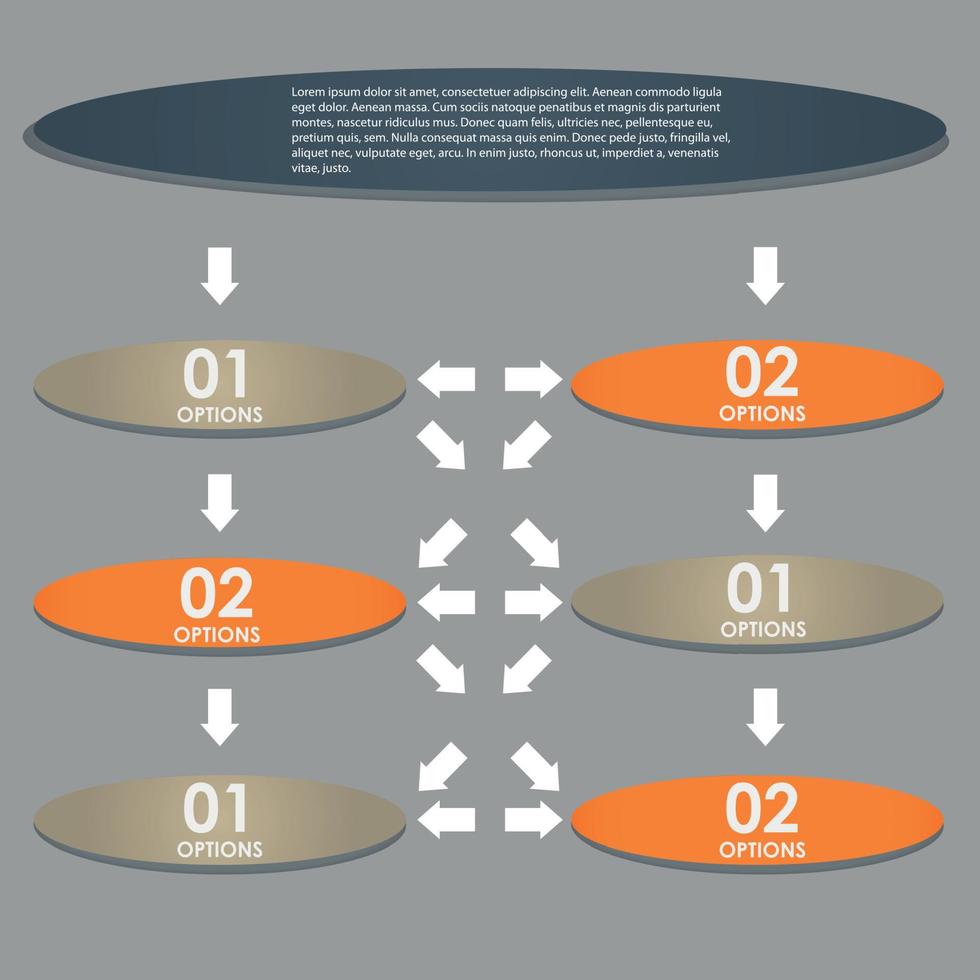 Lorem ipsum dolor sit amet, consectetuer adipiscing elit. Aenean commodo ligula eget dolor. Aenean massa. Cum sociis natoque penatibus et magnis dis parturient montes, nascetur ridiculus mus. Donec quam felis, ultricies nec, pellentesque eu, pretium quis, sem. Nulla consequat massa quis enim. Donec pede justo, fringilla vel, aliquet nec, vulputate eget, arcu. In enim justo, rhoncus ut, imperdiet a, venenatis vitae, justo.

01
OPTIONS

02
OPTIONS

02
OPTIONS

01
OPTIONS

01
OPTIONS

02
OPTIONS