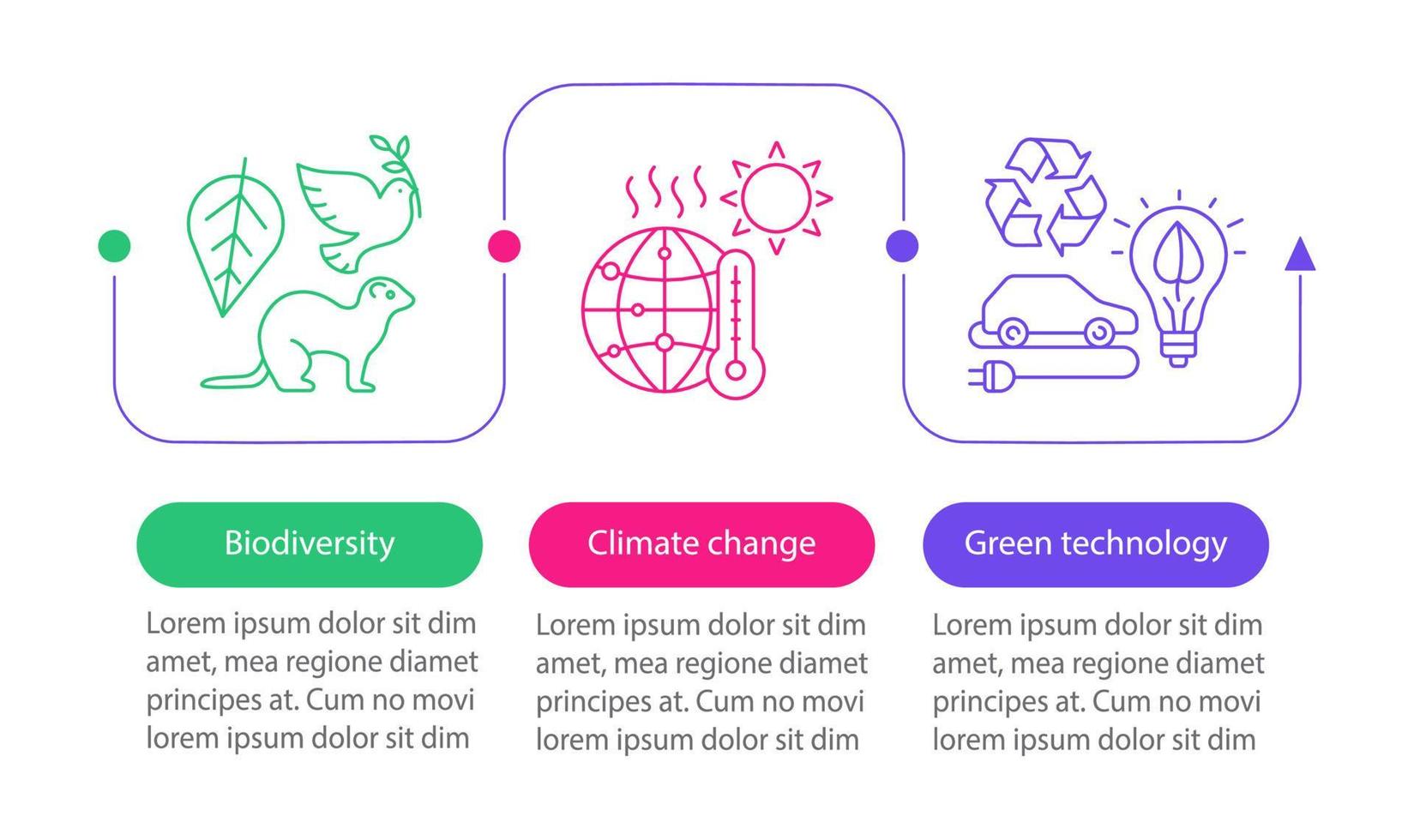 Biodiversity

Lorem ipsum dolor sit dim amet, mea regione diamet principes at. Cum no movi lorem ipsum dolor sit dim

Climate change

Lorem ipsum dolor sit dim amet, mea regione diamet principes at. Cum no movi lorem ipsum dolor sit dim

Green technology

Lorem ipsum dolor sit dim amet, mea regione diamet principes at. Cum no movi lorem ipsum dolor sit dim