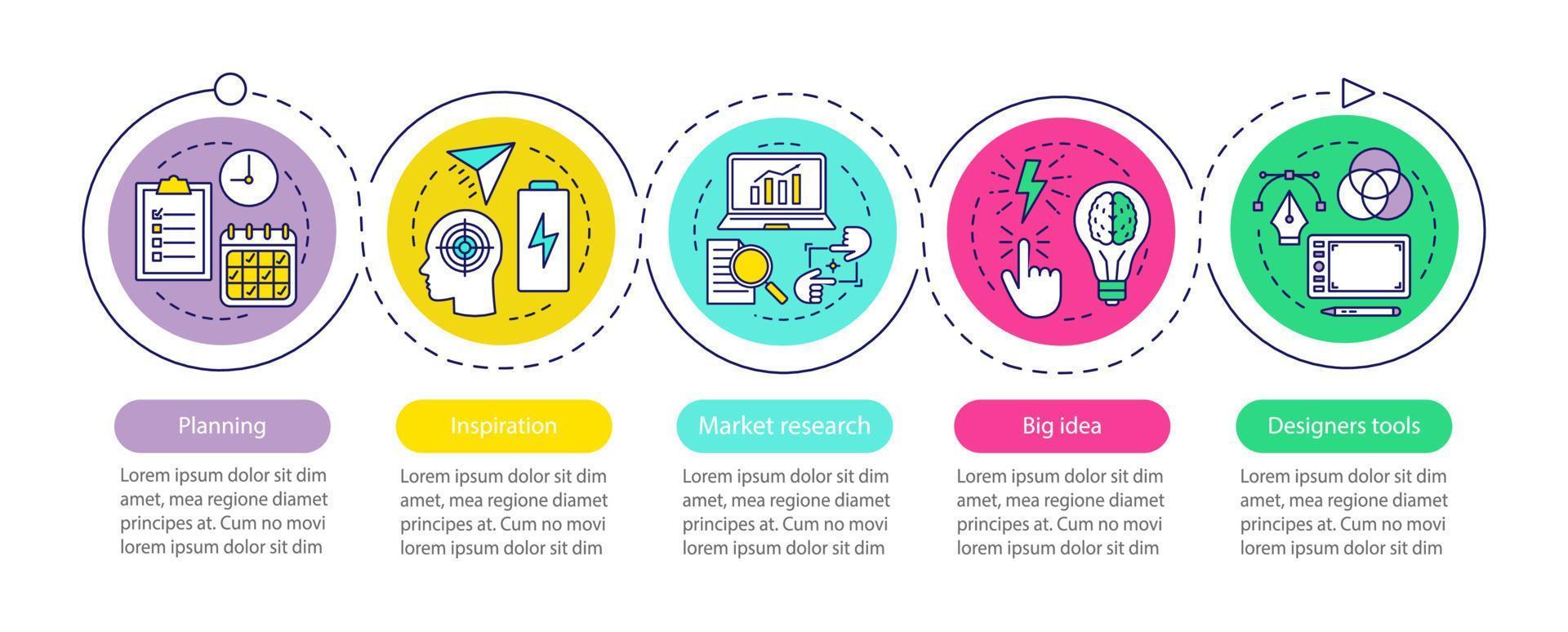 Planning

Lorem ipsum dolor sit dim amet, mea regione diamet principes at. Cum no movi lorem ipsum dolor sit dim

Inspiration

Lorem ipsum dolor sit dim amet, mea regione diamet principes at. Cum no movi lorem ipsum dolor sit dim

Market research

Lorem ipsum dolor sit dim amet, mea regione diamet principes at. Cum no movi lorem ipsum dolor sit dim

Big idea

Lorem ipsum dolor sit dim amet, mea regione diamet principes at. Cum no movi lorem ipsum dolor sit dim

Designers tools

Lorem ipsum dolor sit dim amet, mea regione diamet principes at. Cum no movi lorem ipsum dolor sit dim