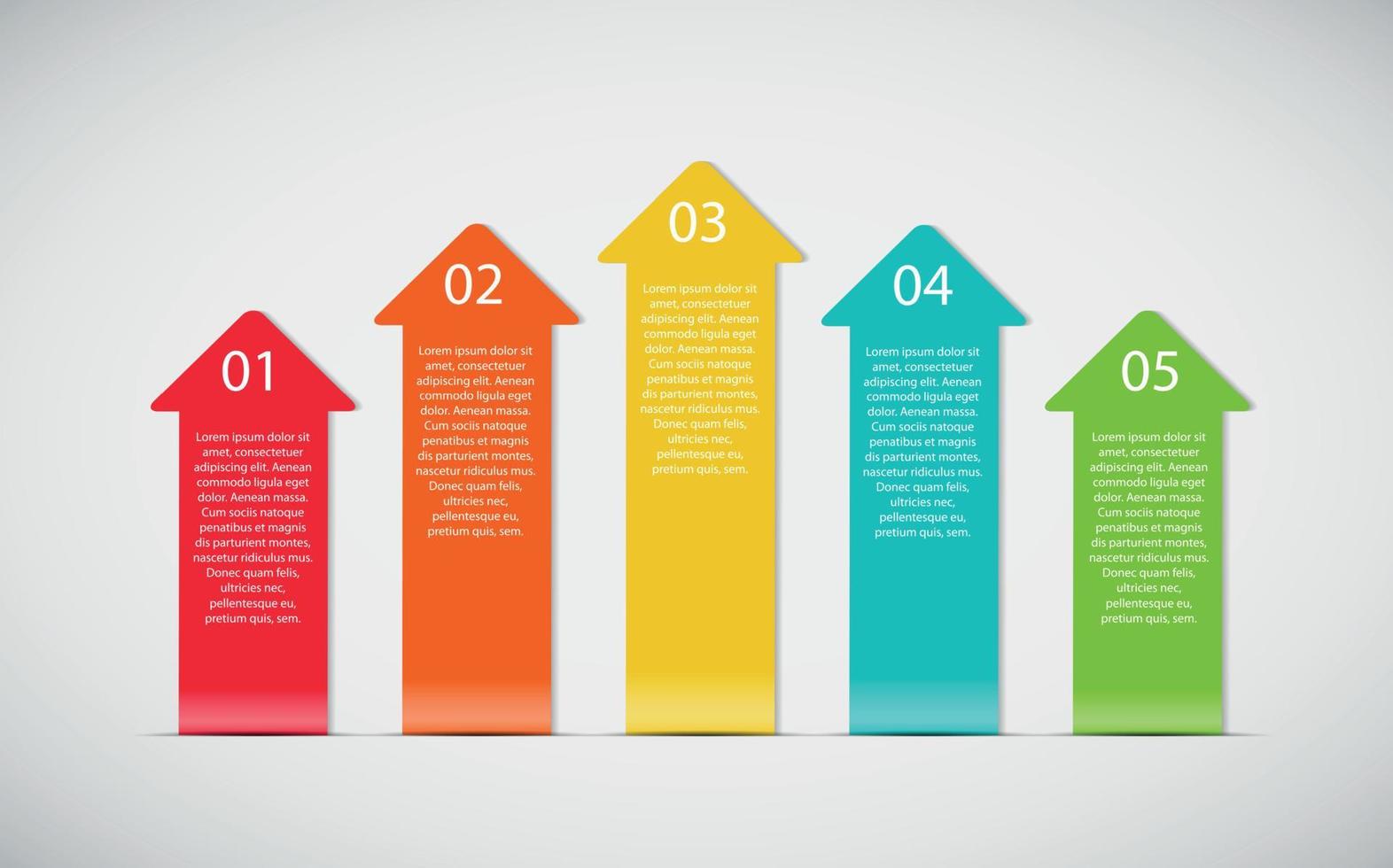 01

Lorem ipsum dolor sit amet, consectetuer adipiscing elit. Aenean commodo ligula eget dolor. Aenean massa. Cum sociis natoque penatibus et magnis dis parturient montes, nascetur ridiculus mus. Donec quam felis, ultricies nec, pellentesque eu, pretium quis, sem.

02

Lorem ipsum dolor sit amet, consectetuer adipiscing elit. Aenean commodo ligula eget dolor. Aenean massa. Cum sociis natoque penatibus et magnis dis parturient montes, nascetur ridiculus mus. Donec quam felis, ultricies nec, pellentesque eu, pretium quis, sem.

03

Lorem ipsum dolor sit amet, consectetuer adipiscing elit. Aenean commodo ligula eget dolor. Aenean massa. Cum sociis natoque penatibus et magnis dis parturient montes, nascetur ridiculus mus. Donec quam felis, ultricies nec, pellentesque eu, pretium quis, sem.

04

Lorem ipsum dolor sit amet, consectetuer adipiscing elit. Aenean commodo ligula eget dolor. Aenean massa. Cum sociis natoque penatibus et magnis dis parturient montes, nascetur ridiculus mus. Donec quam felis, ultricies nec, pellentesque eu, pretium quis, sem.

05

Lorem ipsum dolor sit amet, consectetuer adipiscing elit. Aenean commodo ligula eget dolor. Aenean massa. Cum sociis natoque penatibus et magnis dis parturient montes, nascetur ridiculus mus. Donec quam felis, ultricies nec, pellentesque eu, pretium quis, sem.