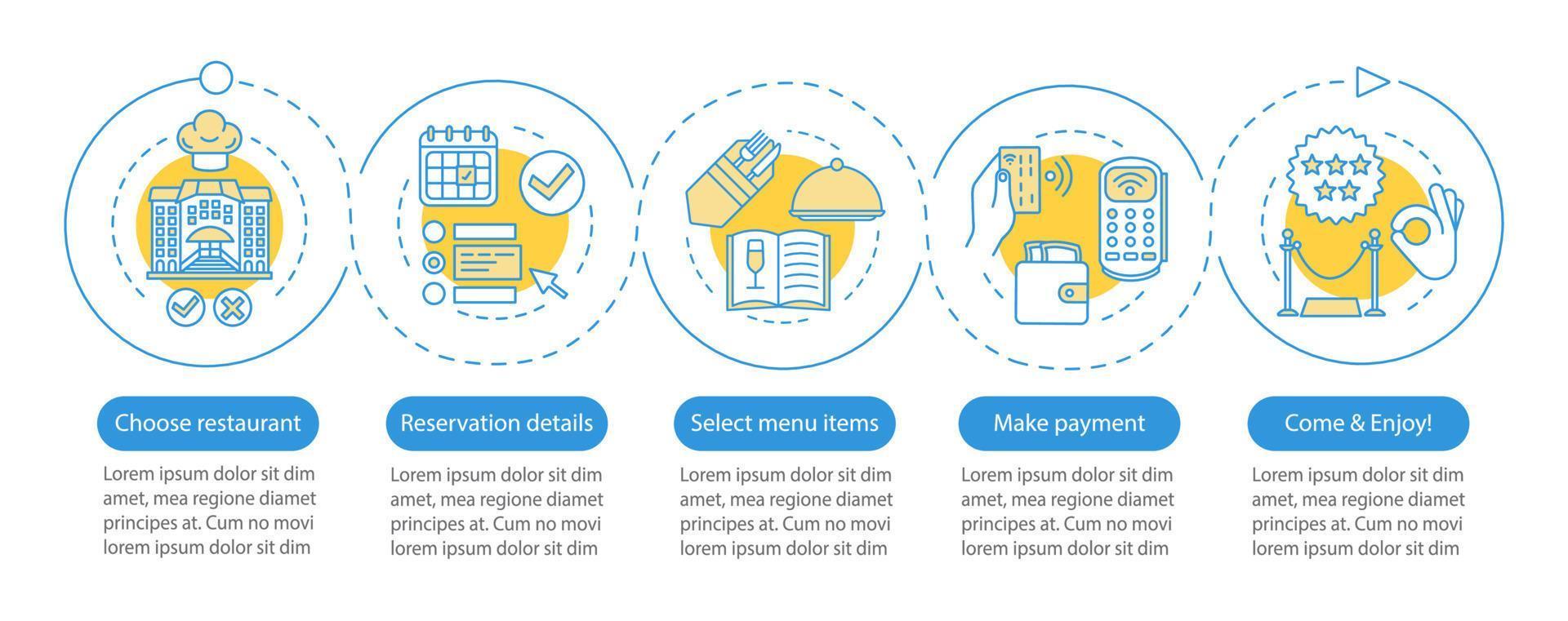 Choose restaurant

Lorem ipsum dolor sit dim amet, mea regione diamet principes at. Cum no movi lorem ipsum dolor sit dim

Reservation details

Lorem ipsum dolor sit dim amet, mea regione diamet principes at. Cum no movi lorem ipsum dolor sit dim

Select menu items

Lorem ipsum dolor sit dim amet, mea regione diamet principes at. Cum no movi lorem ipsum dolor sit dim

Make payment

Lorem ipsum dolor sit dim amet, mea regione diamet principes at. Cum no movi lorem ipsum dolor sit dim

Come & Enjoy!

Lorem ipsum dolor sit dim amet, mea regione diamet principes at. Cum no movi lorem ipsum dolor sit dim