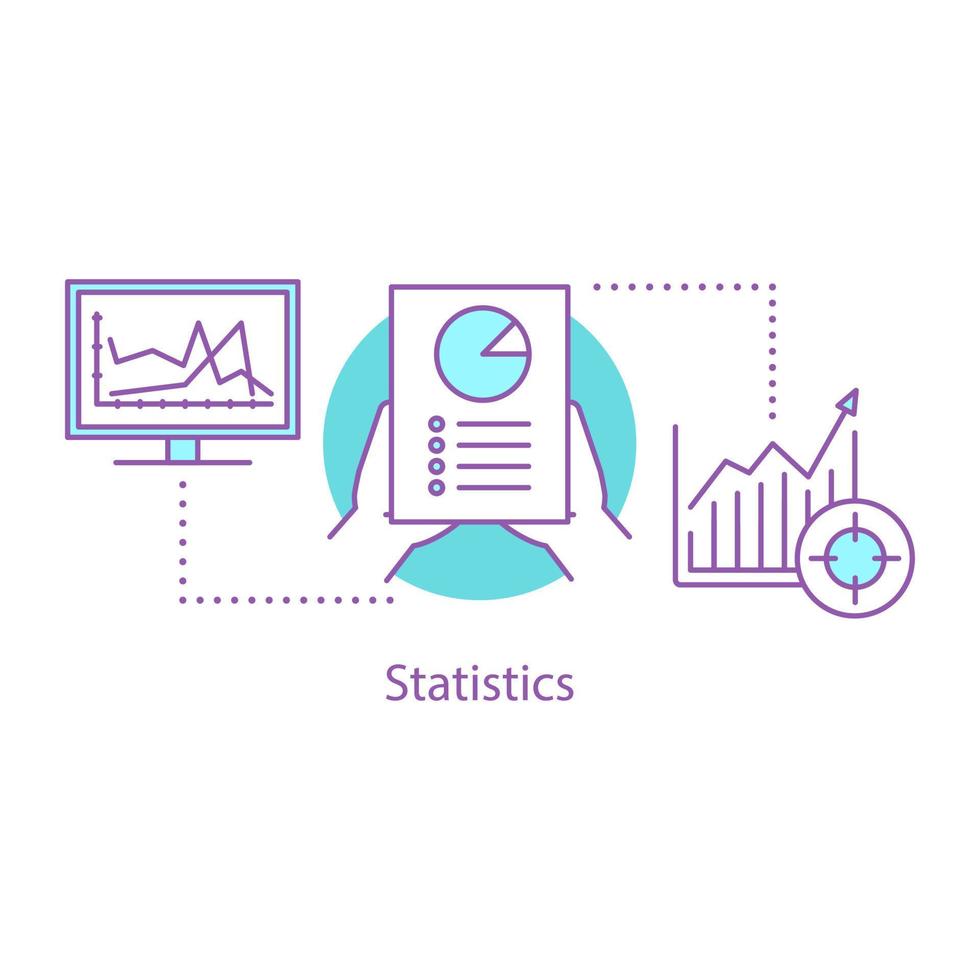 Statistics