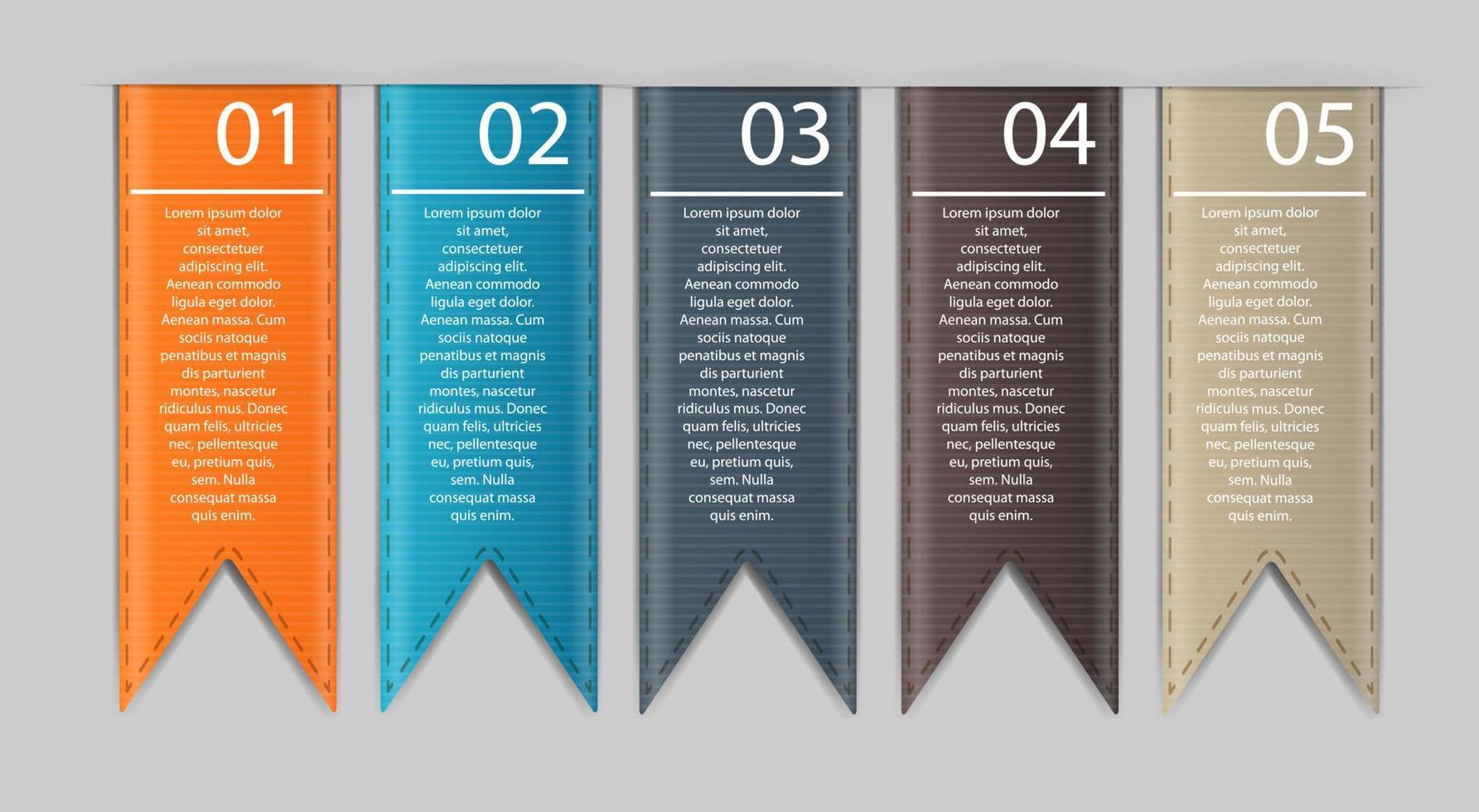 01

Lorem ipsum dolor sit amet, consectetuer adipiscing elit. Aenean commodo ligula eget dolor. Aenean massa. Cum sociis natoque penatibus et magnis dis parturient montes, nascetur ridiculus mus. Donec quam felis, ultricies nec, pellentesque eu, pretium quis, sem. Nulla consequat massa quis enim.

02

Lorem ipsum dolor sit amet, consectetuer adipiscing elit. Aenean commodo ligula eget dolor. Aenean massa. Cum sociis natoque penatibus et magnis dis parturient montes, nascetur ridiculus mus. Donec quam felis, ultricies nec, pellentesque eu, pretium quis, sem. Nulla consequat massa quis enim.

03

Lorem ipsum dolor sit amet, consectetuer adipiscing elit. Aenean commodo ligula eget dolor. Aenean massa. Cum sociis natoque penatibus et magnis dis parturient montes, nascetur ridiculus mus. Donec quam felis, ultricies nec, pellentesque eu, pretium quis, sem. Nulla consequat massa quis enim.

04

Lorem ipsum dolor sit amet, consectetuer adipiscing elit. Aenean commodo ligula eget dolor. Aenean massa. Cum sociis natoque penatibus et magnis dis parturient montes, nascetur ridiculus mus. Donec quam felis, ultricies nec, pellentesque eu, pretium quis, sem. Nulla consequat massa quis enim.

05

Lorem ipsum dolor sit amet, consectetuer adipiscing elit. Aenean commodo ligula eget dolor. Aenean massa. Cum sociis natoque penatibus et magnis dis parturient montes, nascetur ridiculus mus. Donec quam felis, ultricies nec, pellentesque eu, pretium quis, sem. Nulla consequat massa quis enim.