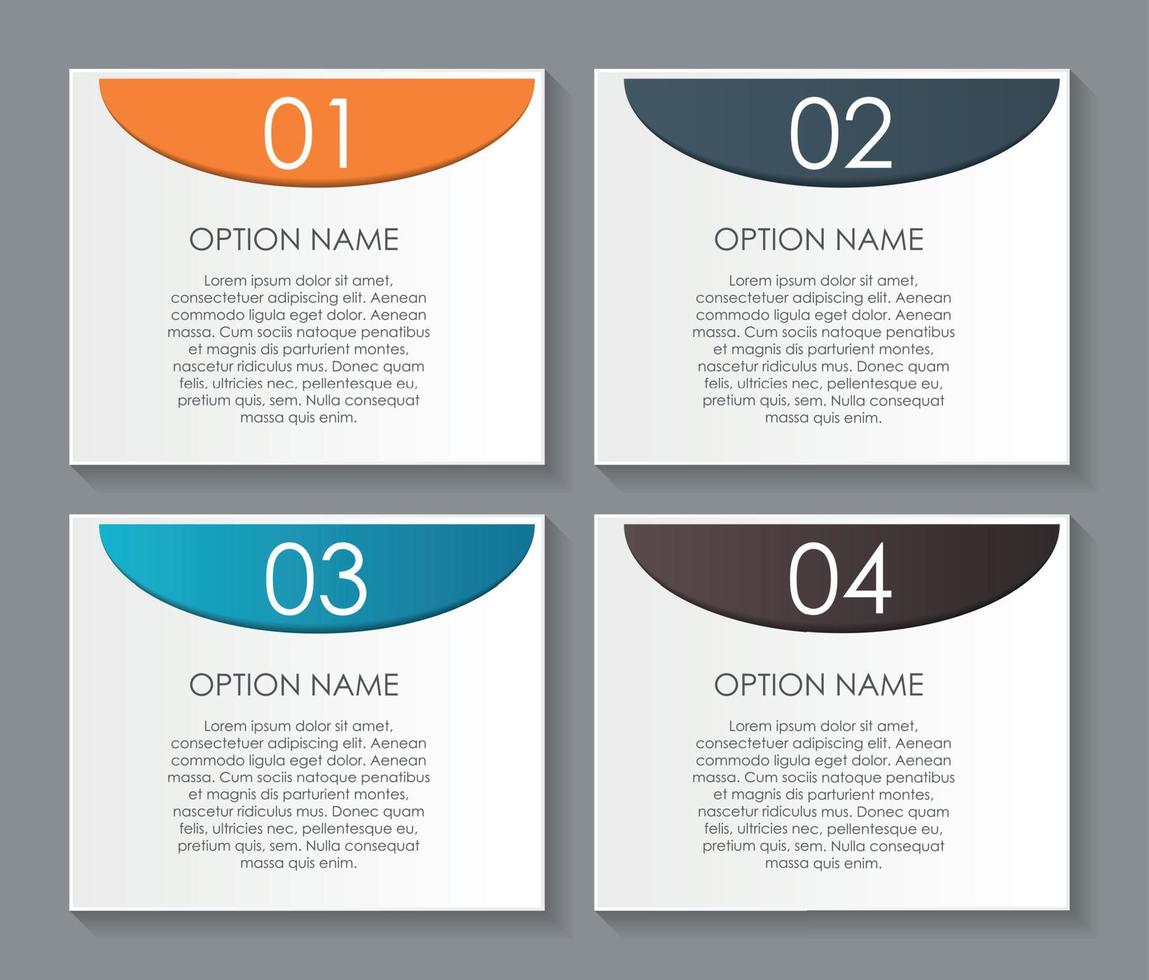 01

OPTION NAME

Lorem ipsum dolor sit amet, consectetuer adipiscing elit. Aenean commodo ligula eget dolor. Aenean massa. Cum sociis natoque penatibus et magnis dis parturient montes, nascetur ridiculus mus. Donec quam felis, ultricies nec, pellentesque eu, pretium quis, sem. Nulla consequat massa quis enim.

02

OPTION NAME

Lorem ipsum dolor sit amet, consectetuer adipiscing elit. Aenean commodo ligula eget dolor. Aenean massa. Cum sociis natoque penatibus et magnis dis parturient montes, nascetur ridiculus mus. Donec quam felis, ultricies nec, pellentesque eu, pretium quis, sem. Nulla consequat massa quis enim.

03

OPTION NAME

Lorem ipsum dolor sit amet, consectetuer adipiscing elit. Aenean commodo ligula eget dolor. Aenean massa. Cum sociis natoque penatibus et magnis dis parturient montes, nascetur ridiculus mus. Donec quam felis, ultricies nec, pellentesque eu, pretium quis, sem. Nulla consequat massa quis enim.

04

OPTION NAME

Lorem ipsum dolor sit amet, consectetuer adipiscing elit. Aenean commodo ligula eget dolor. Aenean massa. Cum sociis natoque penatibus et magnis dis parturient montes, nascetur ridiculus mus. Donec quam felis, ultricies nec, pellentesque eu, pretium quis, sem. Nulla consequat massa quis enim.