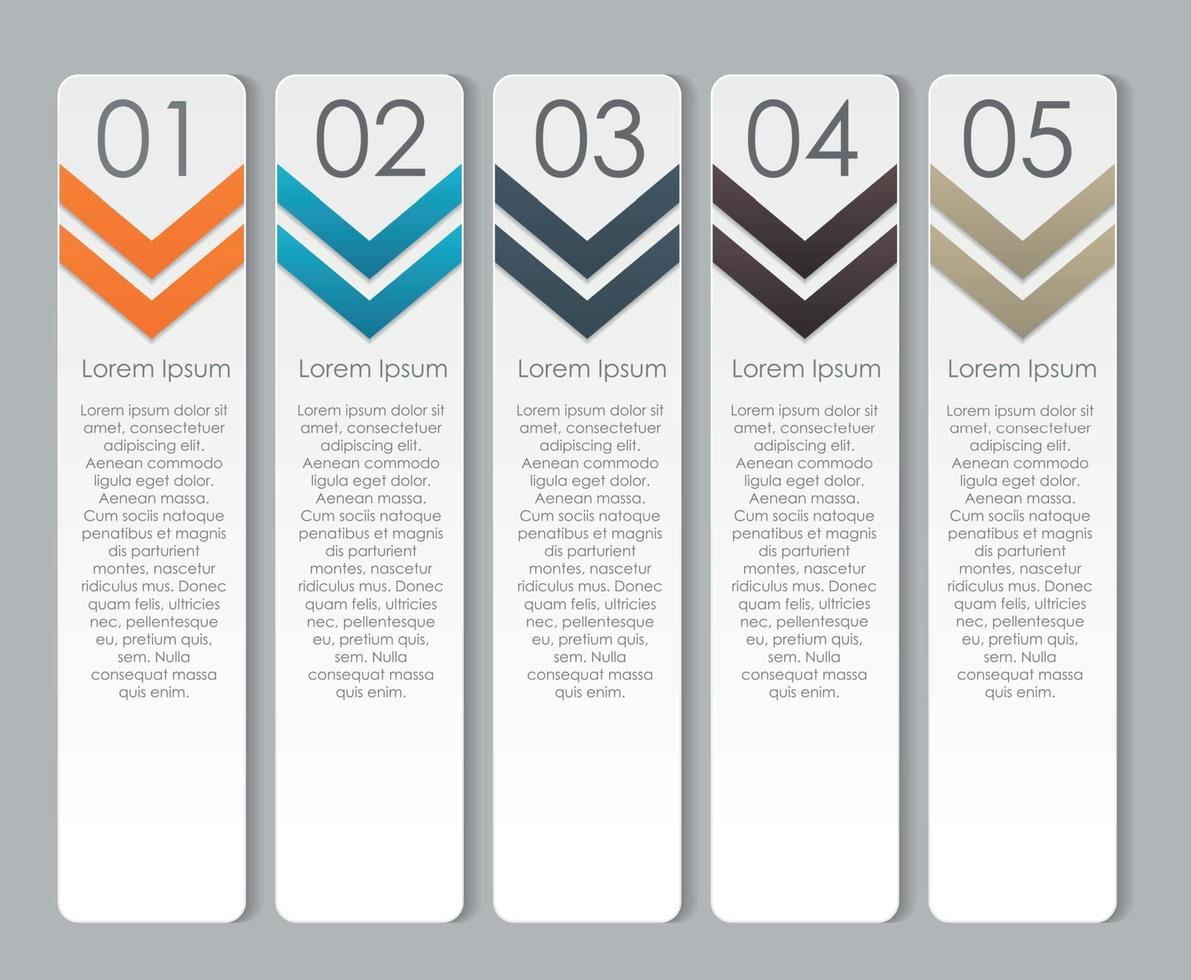 01

Lorem Ipsum

Lorem ipsum dolor sit amet, consectetuer adipiscing elit. Aenean commodo ligula eget dolor. Aenean massa. Cum sociis natoque penatibus et magnis dis parturient montes, nascetur ridiculus mus. Donec quam felis, ultricies nec, pellentesque eu, pretium quis, sem. Nulla consequat massa quis enim.

02

Lorem Ipsum

Lorem ipsum dolor sit amet, consectetuer adipiscing elit. Aenean commodo ligula eget dolor. Aenean massa. Cum sociis natoque penatibus et magnis dis parturient montes, nascetur ridiculus mus. Donec quam felis, ultricies nec, pellentesque eu, pretium quis, sem. Nulla consequat massa quis enim.

03

Lorem Ipsum

Lorem ipsum dolor sit amet, consectetuer adipiscing elit. Aenean commodo ligula eget dolor. Aenean massa. Cum sociis natoque penatibus et magnis dis parturient montes, nascetur ridiculus mus. Donec quam felis, ultricies nec, pellentesque eu, pretium quis, sem. Nulla consequat massa quis enim.

04

Lorem Ipsum

Lorem ipsum dolor sit amet, consectetuer adipiscing elit. Aenean commodo ligula eget dolor. Aenean massa. Cum sociis natoque penatibus et magnis dis parturient montes, nascetur ridiculus mus. Donec quam felis, ultricies nec, pellentesque eu, pretium quis, sem. Nulla consequat massa quis enim.

05

Lorem Ipsum

Lorem ipsum dolor sit amet, consectetuer adipiscing elit. Aenean commodo ligula eget dolor. Aenean massa. Cum sociis natoque penatibus et magnis dis parturient montes, nascetur ridiculus mus. Donec quam felis, ultricies nec, pellentesque eu, pretium quis, sem. Nulla consequat massa quis enim.