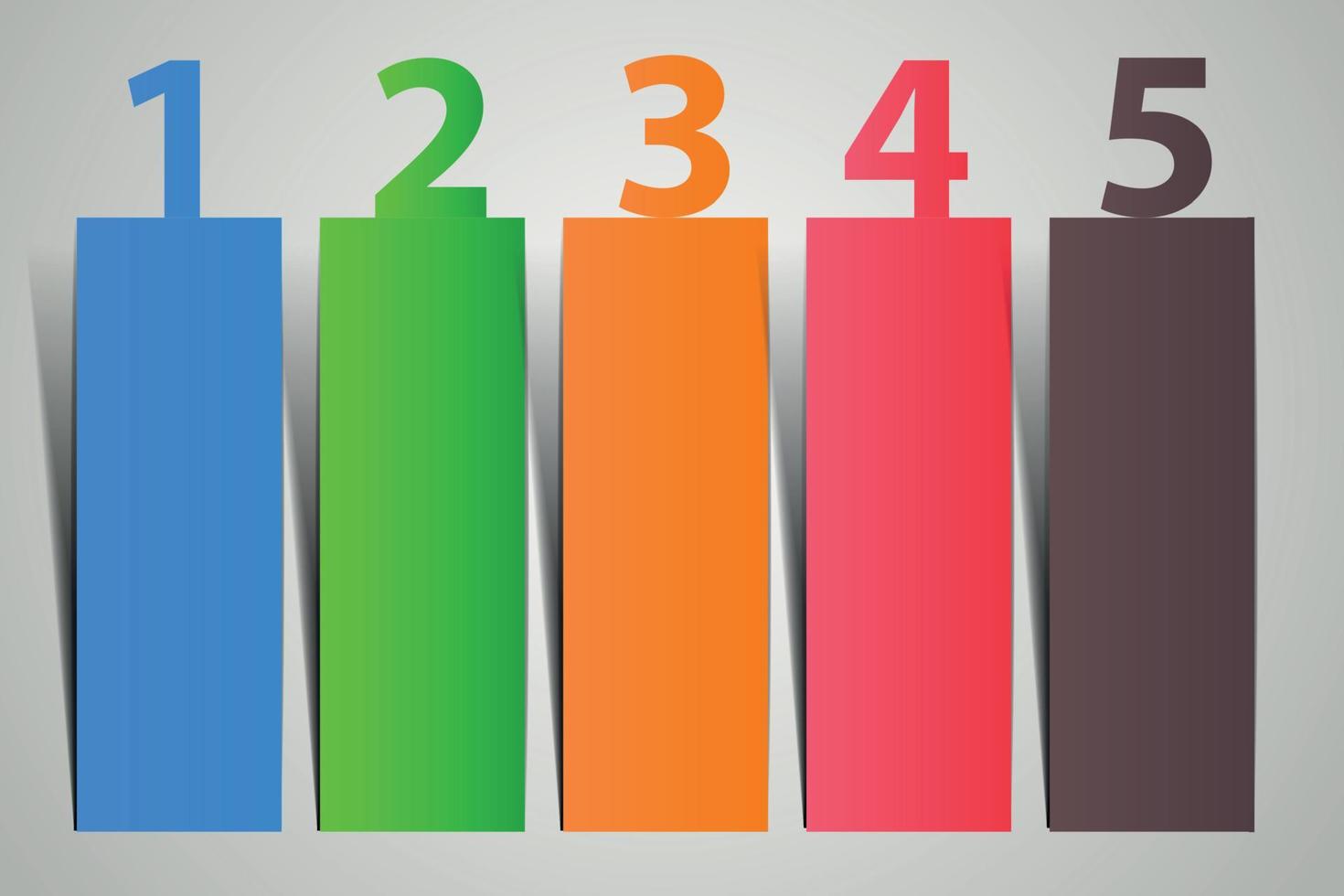 1 2 3 4 5