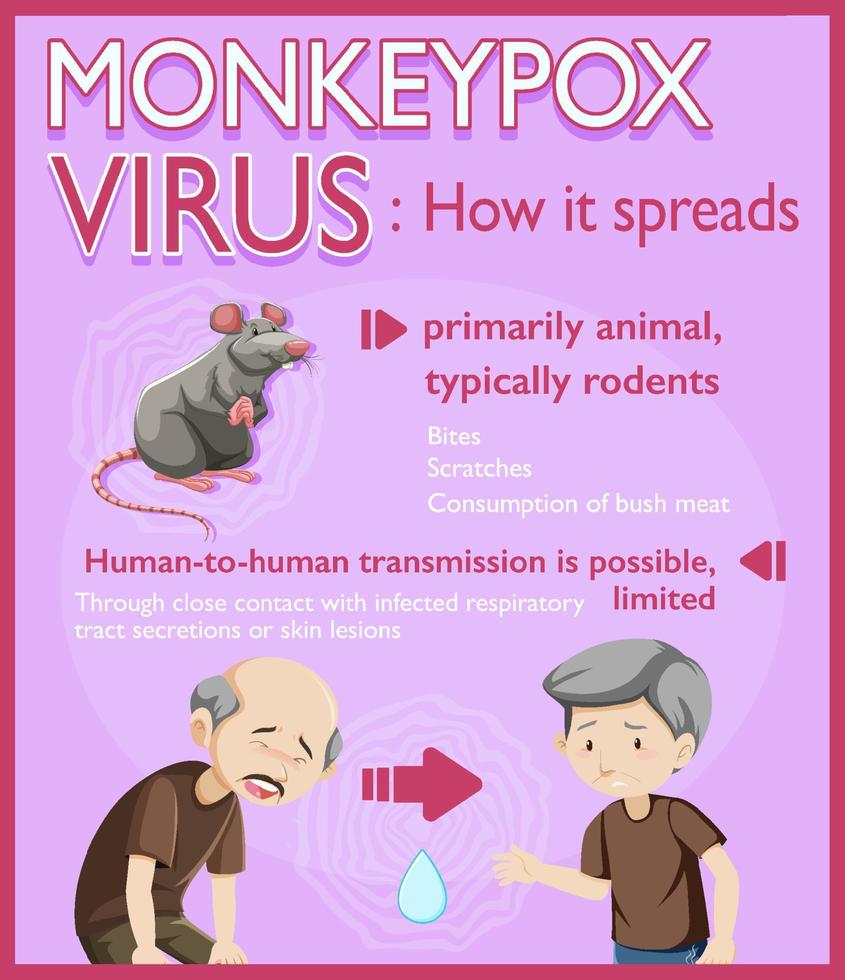 MONKEYPOX VIRUS : How it spreads

primarily animal, typically rodents

Bites
Scratches
Consumption of bush meat

Human-to-human transmission is possible, limited

Through close contact with infected respiratory tract secretions or skin lesions