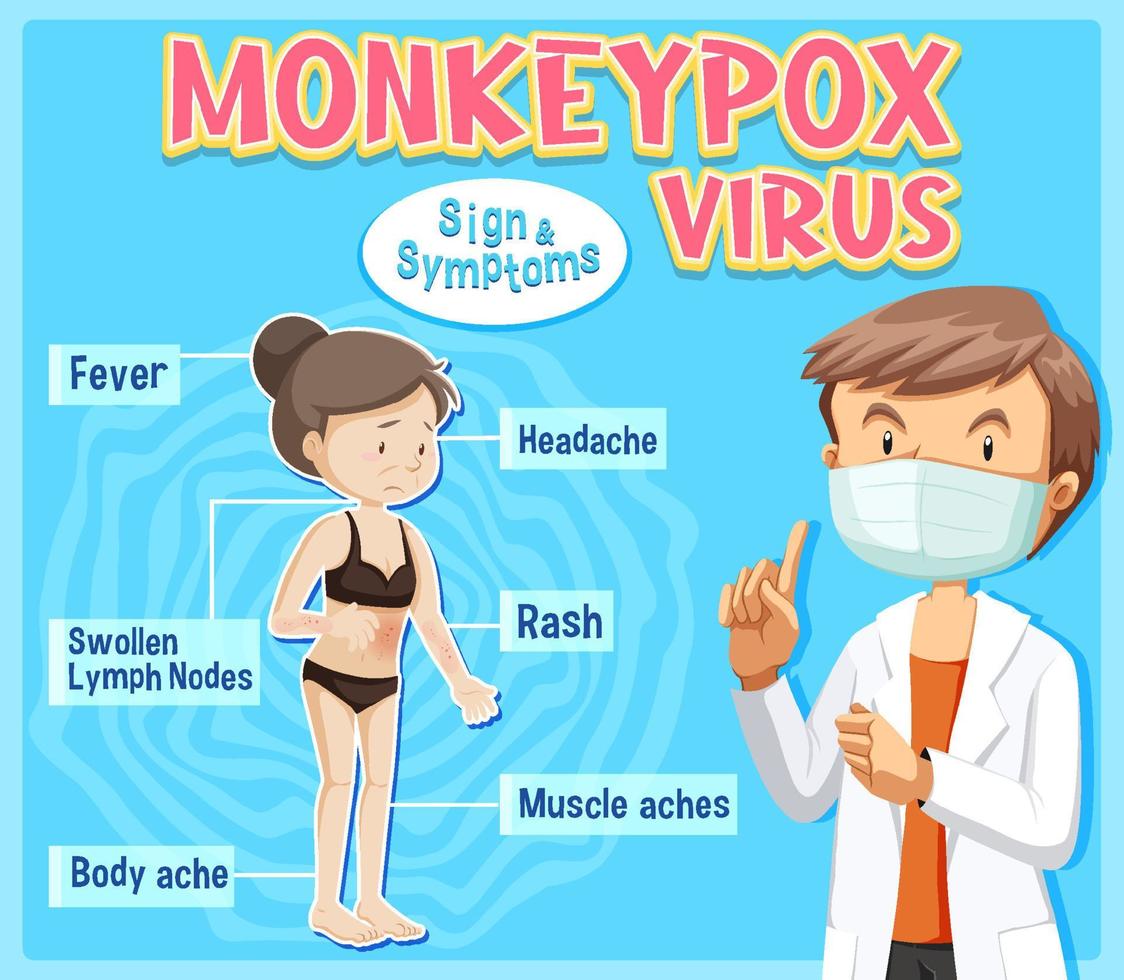 MONKEYPOX VIRUS

Sign & Symptoms

Fever

Headache

Swollen Lymph Nodes

Rash

Muscle aches

Body ache