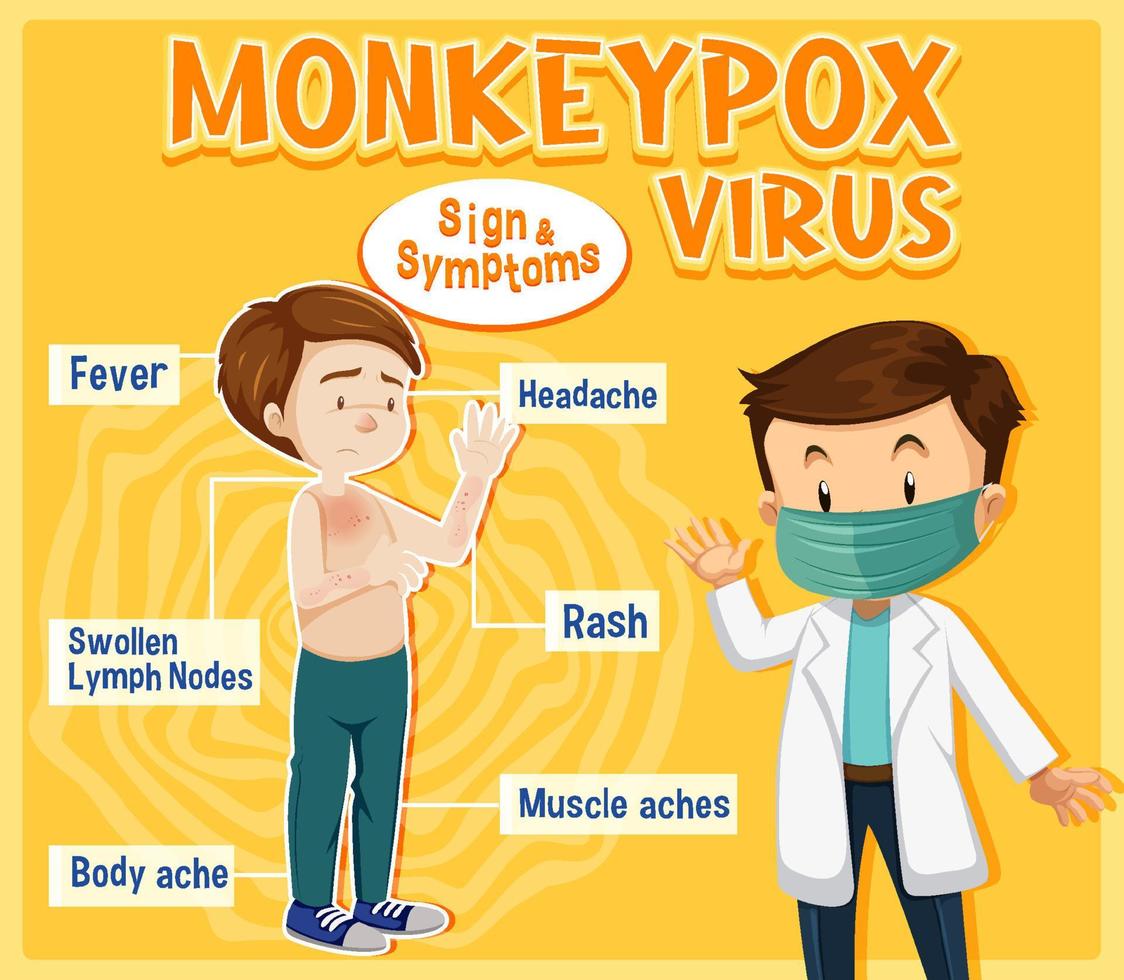 MONKEYPOX VIRUS

Sign & Symptoms

Fever

Headache

Swollen Lymph Nodes

Rash

Muscle aches

Body ache