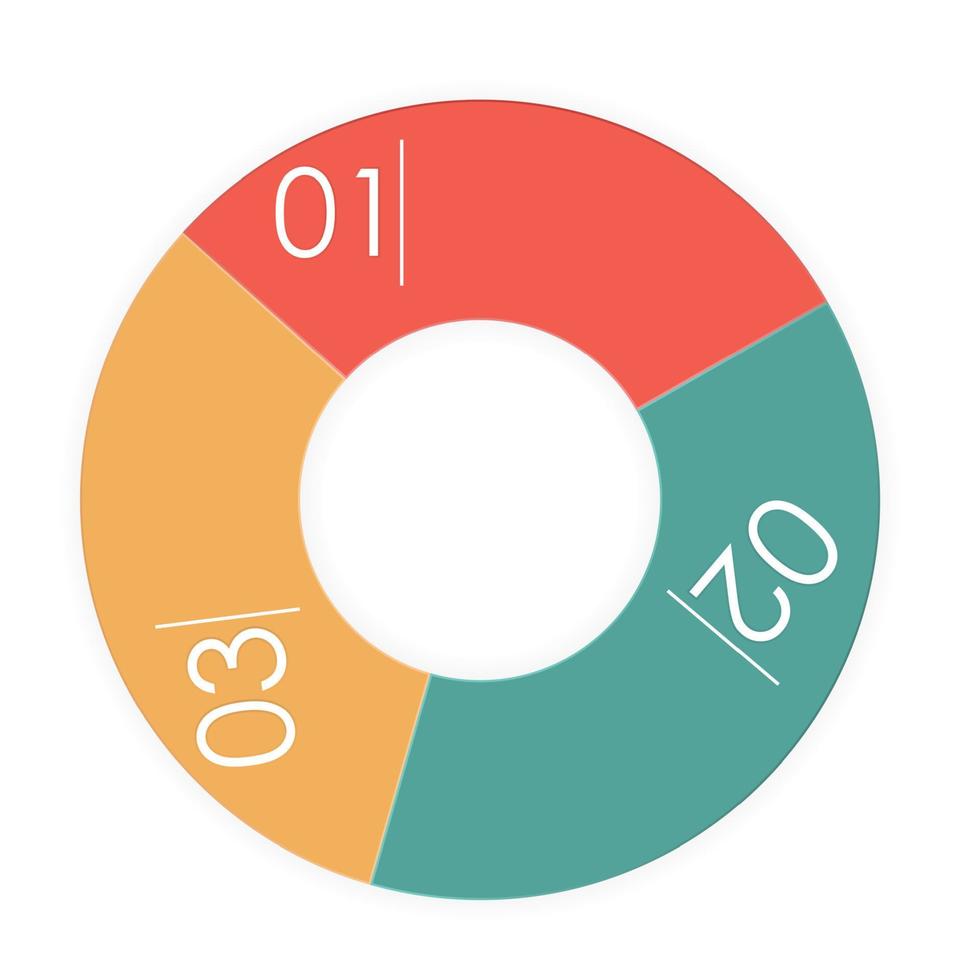 01
02
03