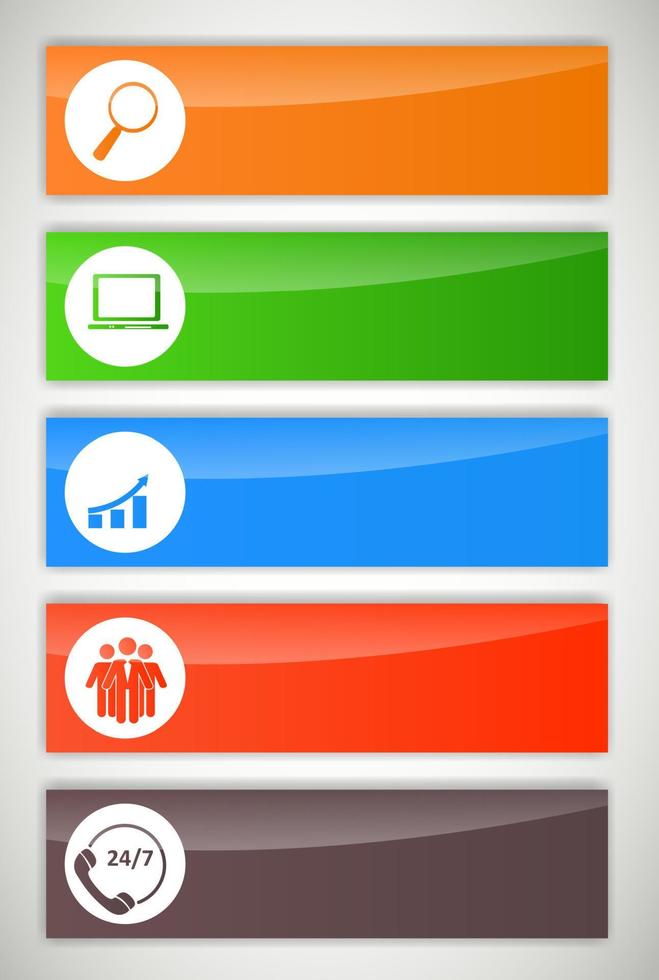 24/7