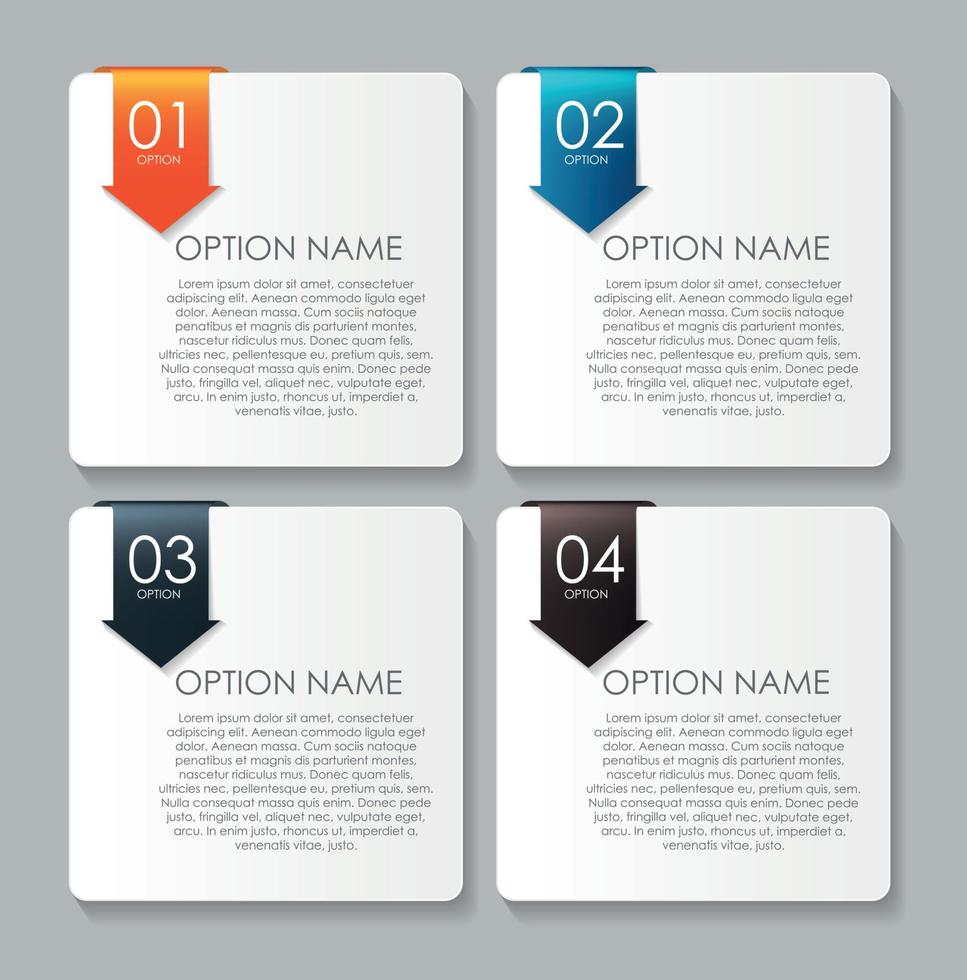 01
OPTION

OPTION NAME

Lorem ipsum dolor sit amet, consectetuer adipiscing elit. Aenean commodo ligula eget dolor. Aenean massa. Cum sociis natoque penatibus et magnis dis parturient montes, nascetur ridiculus mus. Donec quam felis, ultricies nec, pellentesque eu, pretium quis, sem. Nulla consequat massa quis enim. Donec pede justo, fringilla vel, aliquet nec, vulputate eget, arcu. In enim justo, rhoncus ut, imperdiet a, venenatis vitae, justo.

02
OPTION

OPTION NAME

Lorem ipsum dolor sit amet, consectetuer adipiscing elit. Aenean commodo ligula eget dolor. Aenean massa. Cum sociis natoque penatibus et magnis dis parturient montes, nascetur ridiculus mus. Donec quam felis, ultricies nec, pellentesque eu, pretium quis, sem. Nulla consequat massa quis enim. Donec pede justo, fringilla vel, aliquet nec, vulputate eget, arcu. In enim justo, rhoncus ut, imperdiet a, venenatis vitae, justo.

03
OPTION

OPTION NAME

Lorem ipsum dolor sit amet, consectetuer adipiscing elit. Aenean commodo ligula eget dolor. Aenean massa. Cum sociis natoque penatibus et magnis dis parturient montes, nascetur ridiculus mus. Donec quam felis, ultricies nec, pellentesque eu, pretium quis, sem. Nulla consequat massa quis enim. Donec pede justo, fringilla vel, aliquet nec, vulputate eget, arcu. In enim justo, rhoncus ut, imperdiet a, venenatis vitae, justo.

04
OPTION

OPTION NAME

Lorem ipsum dolor sit amet, consectetuer adipiscing elit. Aenean commodo ligula eget dolor. Aenean massa. Cum sociis natoque penatibus et magnis dis parturient montes, nascetur ridiculus mus. Donec quam felis, ultricies nec, pellentesque eu, pretium quis, sem. Nulla consequat massa quis enim. Donec pede justo, fringilla vel, aliquet nec, vulputate eget, arcu. In enim justo, rhoncus ut, imperdiet a, venenatis vitae, justo.