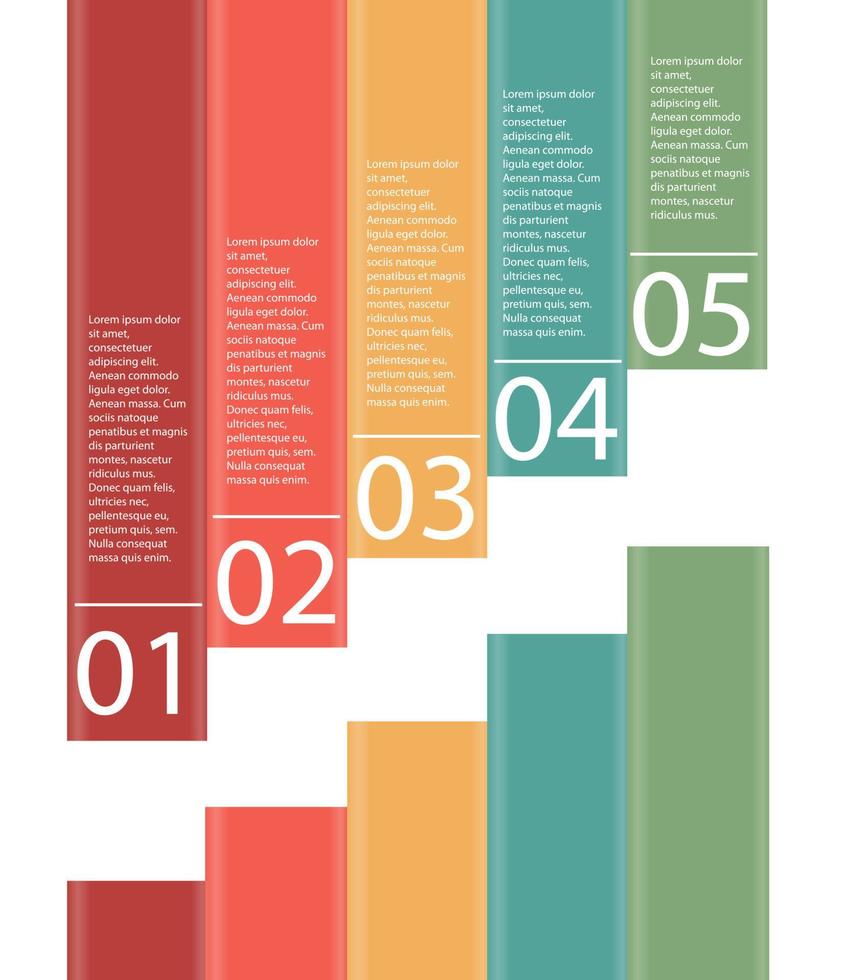 Lorem ipsum dolor sit amet, consectetuer adipiscing elit. Aenean commodo ligula eget dolor. Aenean massa. Cum sociis natoque penatibus et magnis dis parturient montes, nascetur ridiculus mus. Donec quam felis, ultricies nec, pellentesque eu, pretium quis, sem. Nulla consequat massa quis enim.

01

Lorem ipsum dolor sit amet, consectetuer adipiscing elit. Aenean commodo ligula eget dolor. Aenean massa. Cum sociis natoque penatibus et magnis dis parturient montes, nascetur ridiculus mus. Donec quam felis, ultricies nec, pellentesque eu, pretium quis, sem. Nulla consequat massa quis enim.

02

Lorem ipsum dolor sit amet, consectetuer adipiscing elit. Aenean commodo ligula eget dolor. Aenean massa. Cum sociis natoque penatibus et magnis dis parturient montes, nascetur ridiculus mus. Donec quam felis, ultricies nec, pellentesque eu, pretium quis, sem. Nulla consequat massa quis enim.

03

Lorem ipsum dolor sit amet, consectetuer adipiscing elit. Aenean commodo ligula eget dolor. Aenean massa. Cum sociis natoque penatibus et magnis dis parturient montes, nascetur ridiculus mus. Donec quam felis, ultricies nec, pellentesque eu, pretium quis, sem. Nulla consequat massa quis enim.

04

Lorem ipsum dolor sit amet, consectetuer adipiscing elit. Aenean commodo ligula eget dolor. Aenean massa. Cum sociis natoque penatibus et magnis dis parturient montes, nascetur ridiculus mus.

05