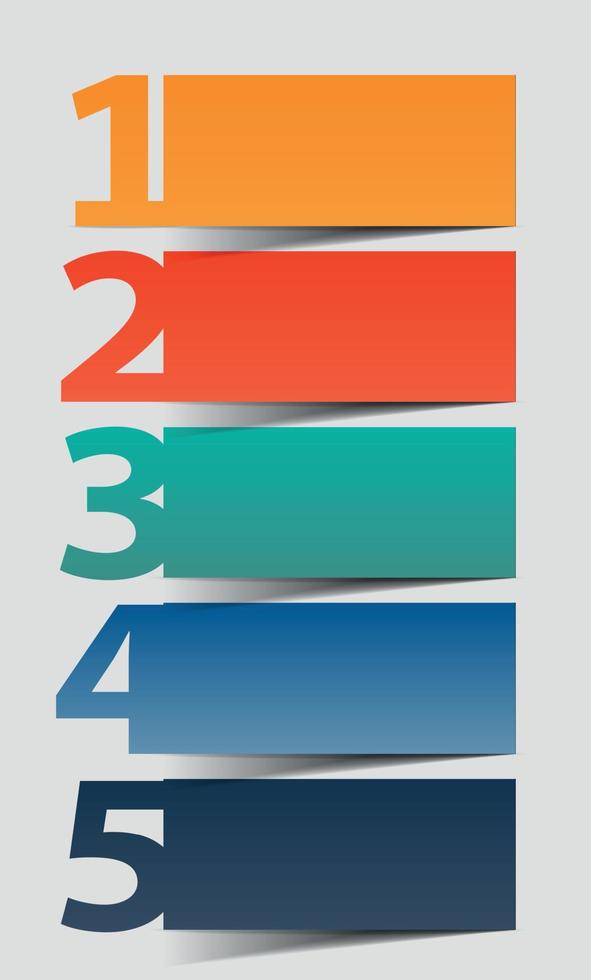 1
2
3
4
5