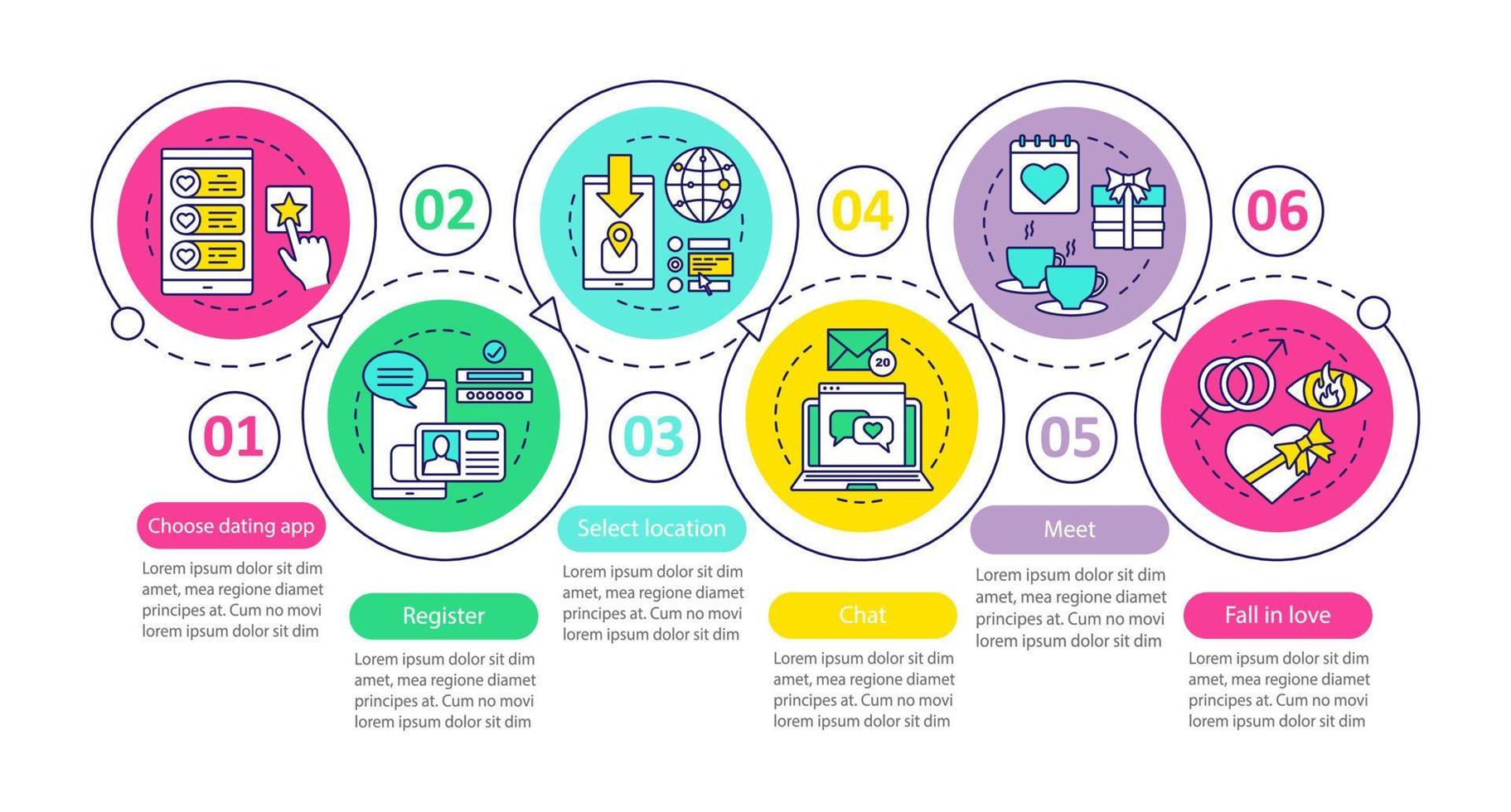 01

Choose dating app

Lorem ipsum dolor sit dim amet, mea regione diamet principes at. Cum no movi lorem ipsum dolor sit dim

02

Register

Lorem ipsum dolor sit dim amet, mea regione diamet principes at. Cum no movi lorem ipsum dolor sit dim

03

Select location

Lorem ipsum dolor sit dim amet, mea regione diamet principes at. Cum no movi lorem ipsum dolor sit dim

04

20

Chat

Lorem ipsum dolor sit dim amet, mea regione diamet principes at. Cum no movi lorem ipsum dolor sit dim

05

Meet

Lorem ipsum dolor sit dim amet, mea regione diamet principes at. Cum no movi lorem ipsum dolor sit dim

06

Fall in love

Lorem ipsum dolor sit dim amet, mea regione diamet principes at. Cum no movi lorem ipsum dolor sit dim