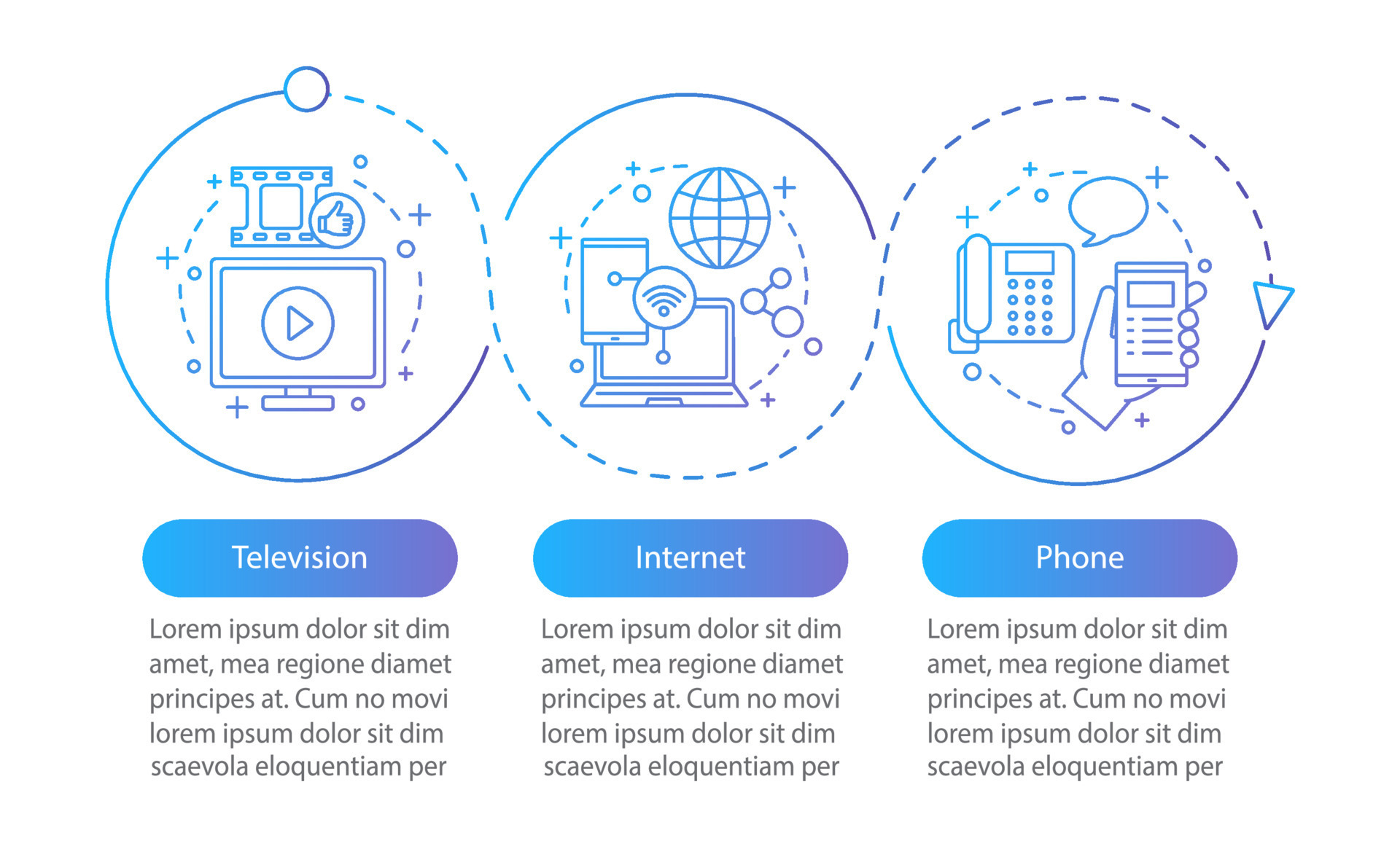 Television

Lorem ipsum dolor sit dim amet, mea regione diamet principes at. Cum no movi lorem ipsum dolor sit dim scaevola eloquentiam per

Internet

Lorem ipsum dolor sit dim amet, mea regione diamet principes at. Cum no movi lorem ipsum dolor sit dim scaevola eloquentiam per

Phone

Lorem ipsum dolor sit dim amet, mea regione diamet principes at. Cum no movi lorem ipsum dolor sit dim scaevola eloquentiam per