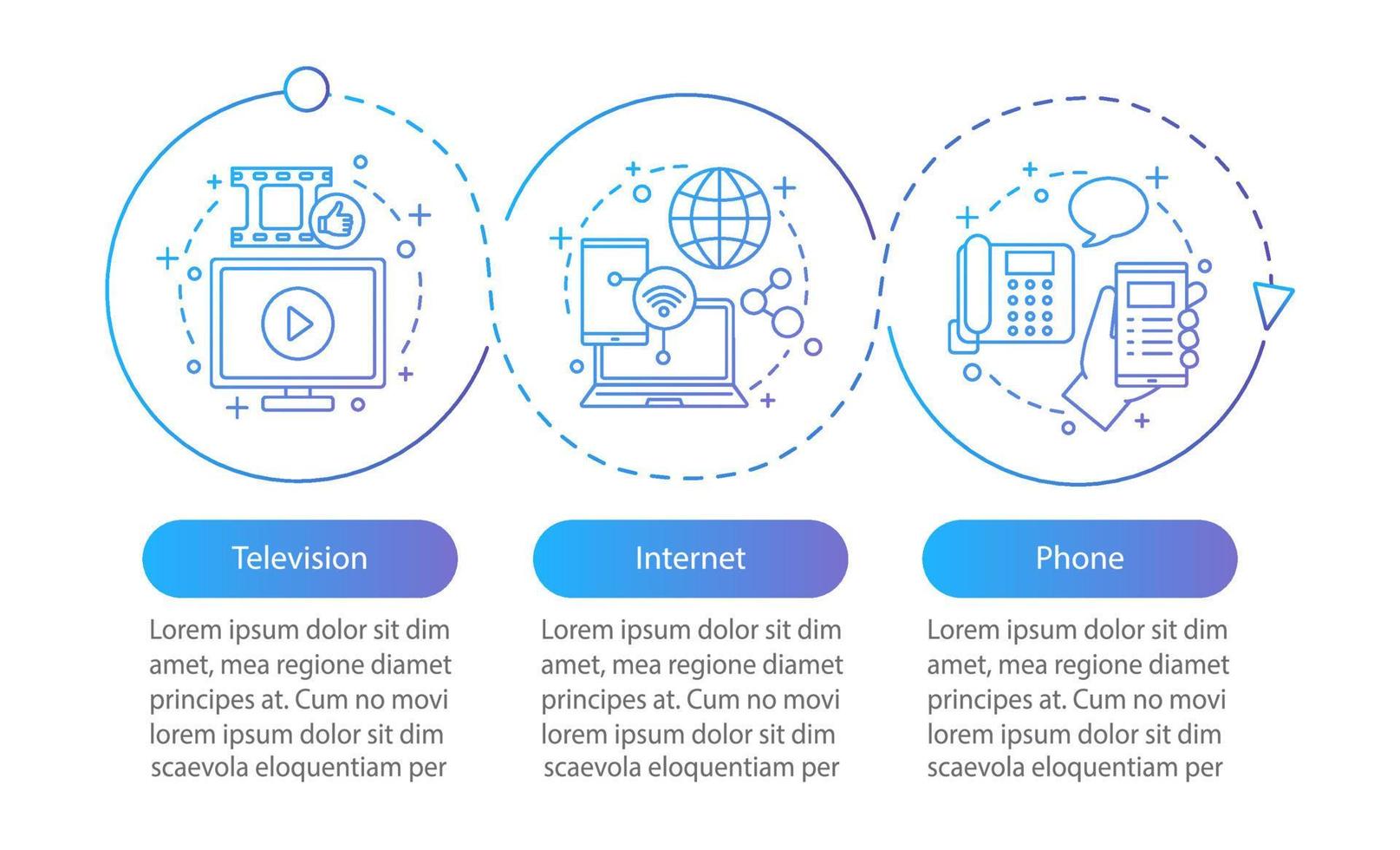 Television

Lorem ipsum dolor sit dim amet, mea regione diamet principes at. Cum no movi lorem ipsum dolor sit dim scaevola eloquentiam per

Internet

Lorem ipsum dolor sit dim amet, mea regione diamet principes at. Cum no movi lorem ipsum dolor sit dim scaevola eloquentiam per

Phone

Lorem ipsum dolor sit dim amet, mea regione diamet principes at. Cum no movi lorem ipsum dolor sit dim scaevola eloquentiam per