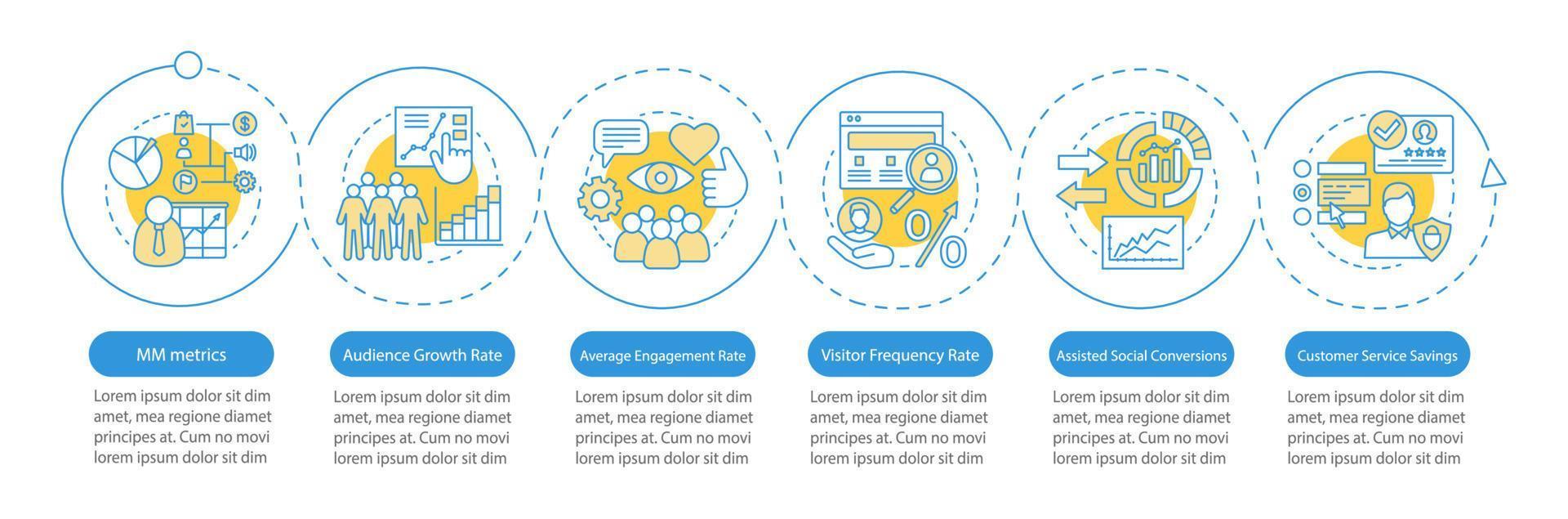 MM metrics

Lorem ipsum dolor sit dim amet, mea regione diamet principes at. Cum no movi lorem ipsum dolor sit dim

Audience Growth Rate

Lorem ipsum dolor sit dim amet, mea regione diamet principes at. Cum no movi lorem ipsum dolor sit dim

Average Engagement Rate

Lorem ipsum dolor sit dim amet, mea regione diamet principes at. Cum no movi lorem ipsum dolor sit dim

Visitor Frequency Rate

Lorem ipsum dolor sit dim amet, mea regione diamet principes at. Cum no movi lorem ipsum dolor sit dim

Assisted Social Conversions

Lorem ipsum dolor sit dim amet, mea regione diamet principes at. Cum no movi lorem ipsum dolor sit dim

Customer Service Savings

Lorem ipsum dolor sit dim amet, mea regione diamet principes at. Cum no movi lorem ipsum dolor sit dim